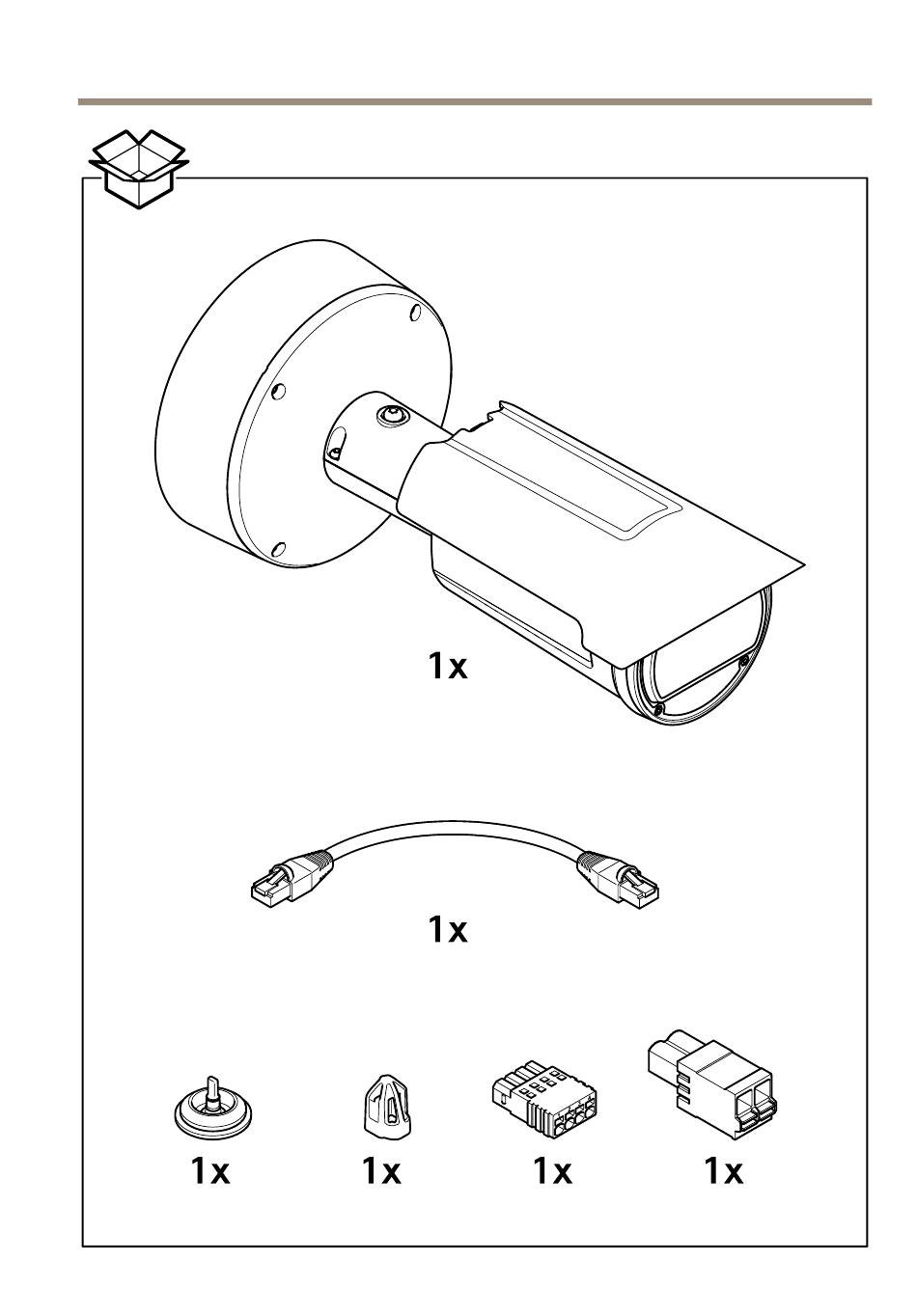 1x

1x

1x

1x

1x

1x