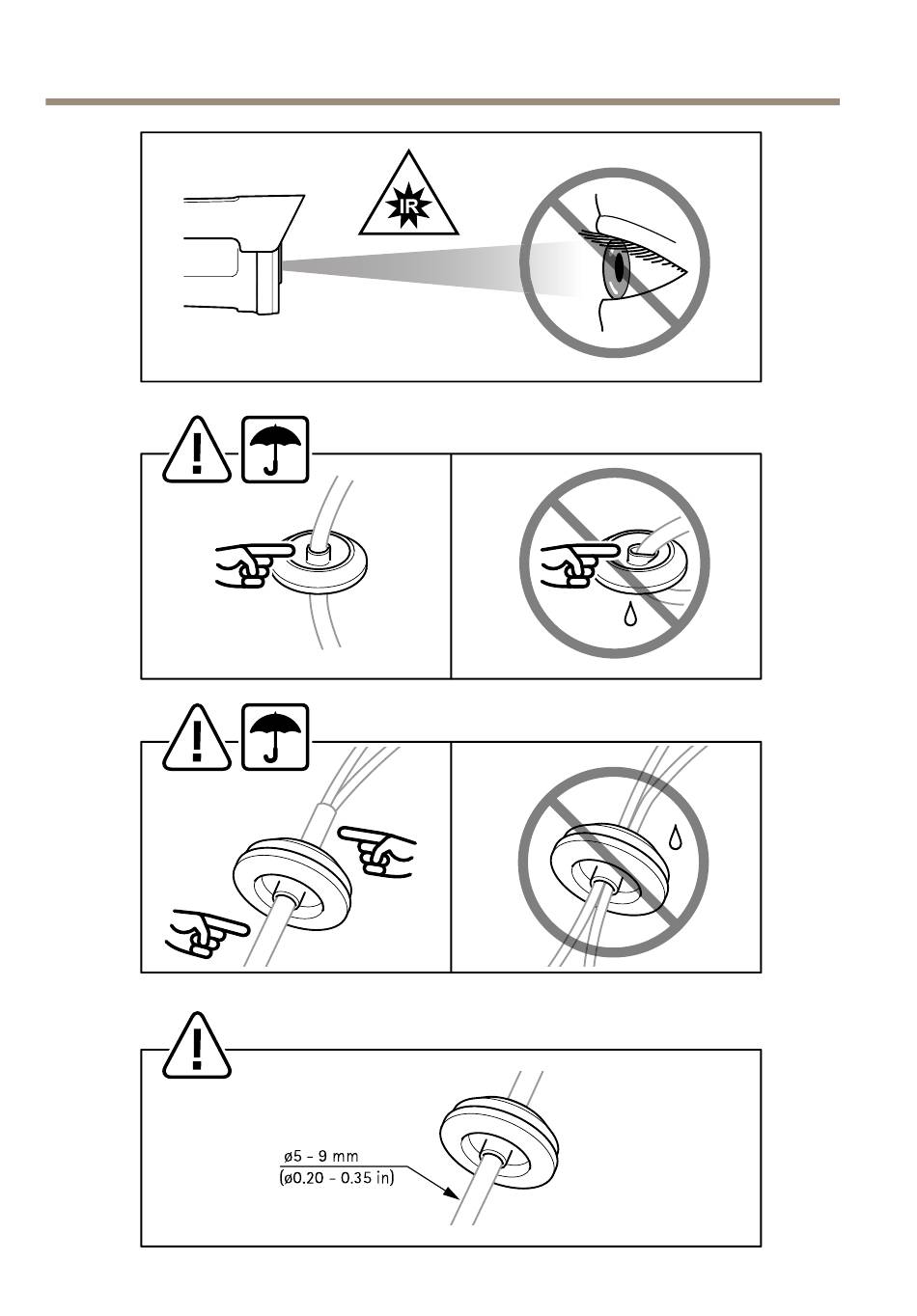 IR

ø5 - 9 mm
(ø0.20 - 0.35 in)