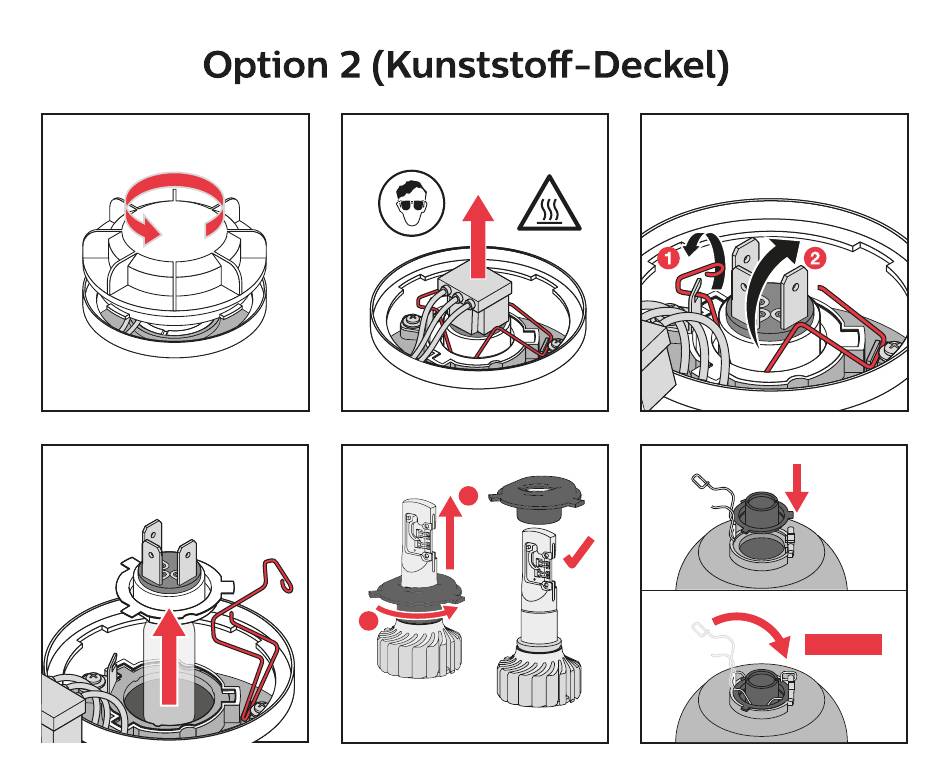 Option 2 (Kunststoff-Deckel)

1

2