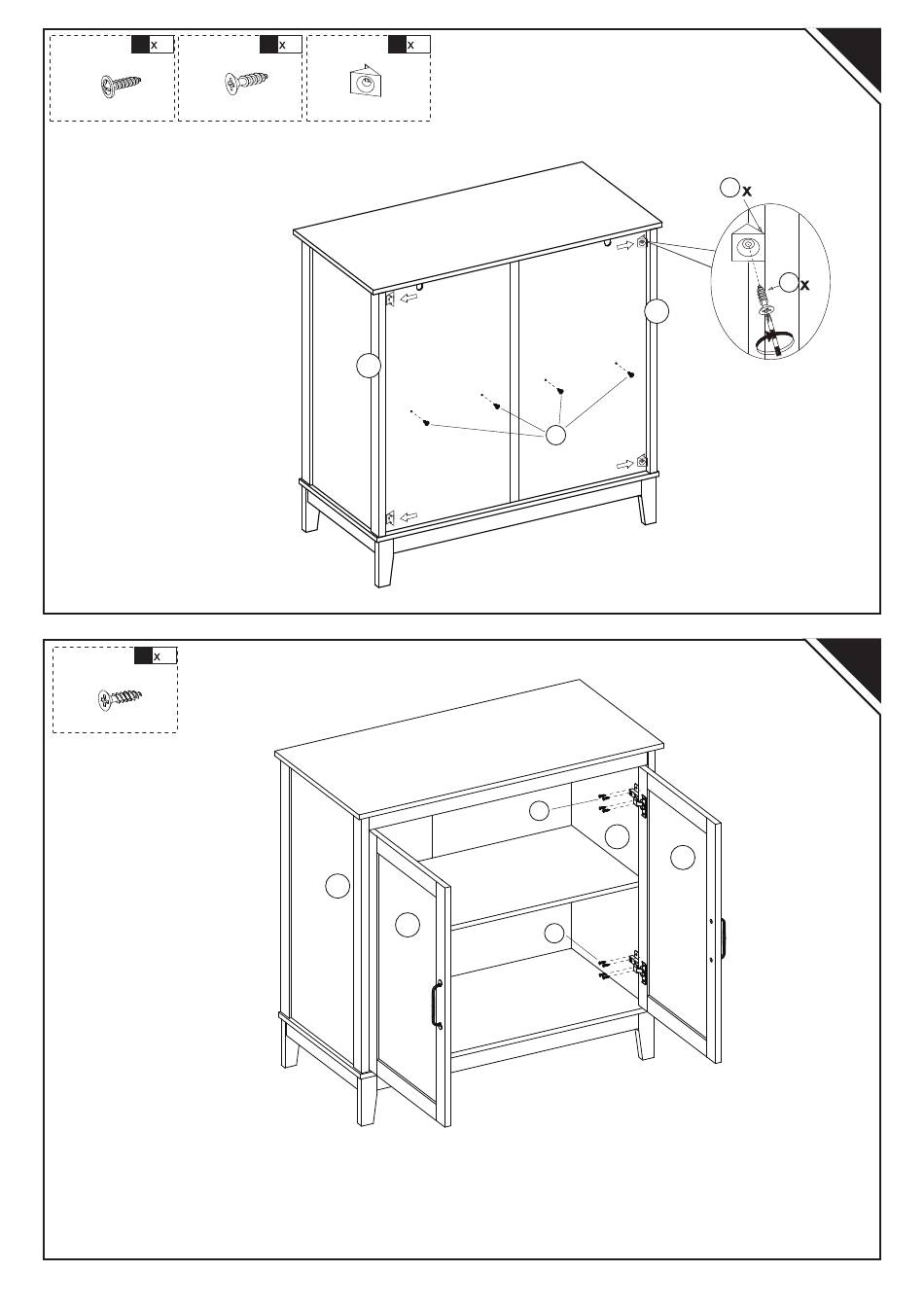 x

x

x

x

x

x