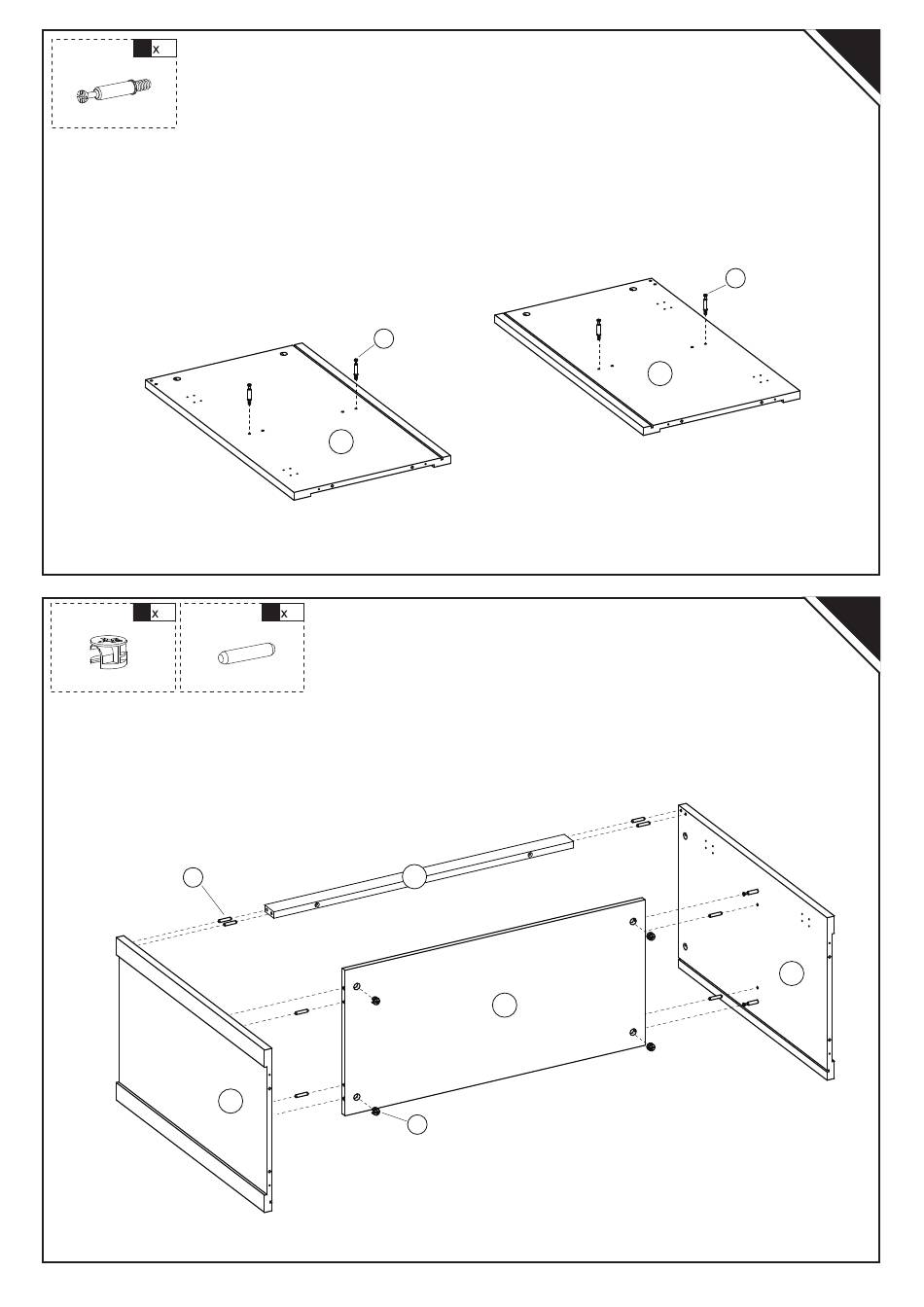 x

x

x