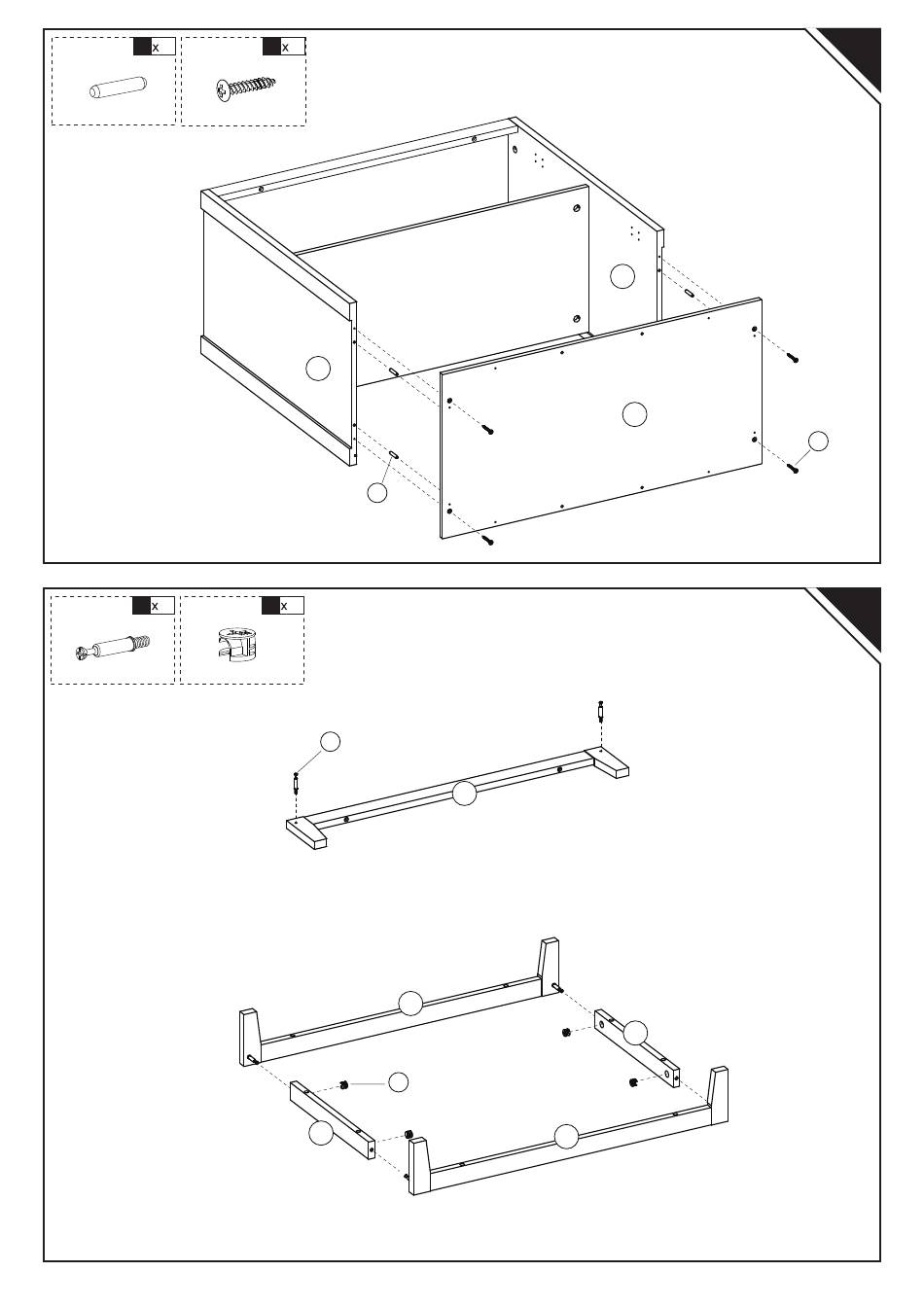 x

x

x

x