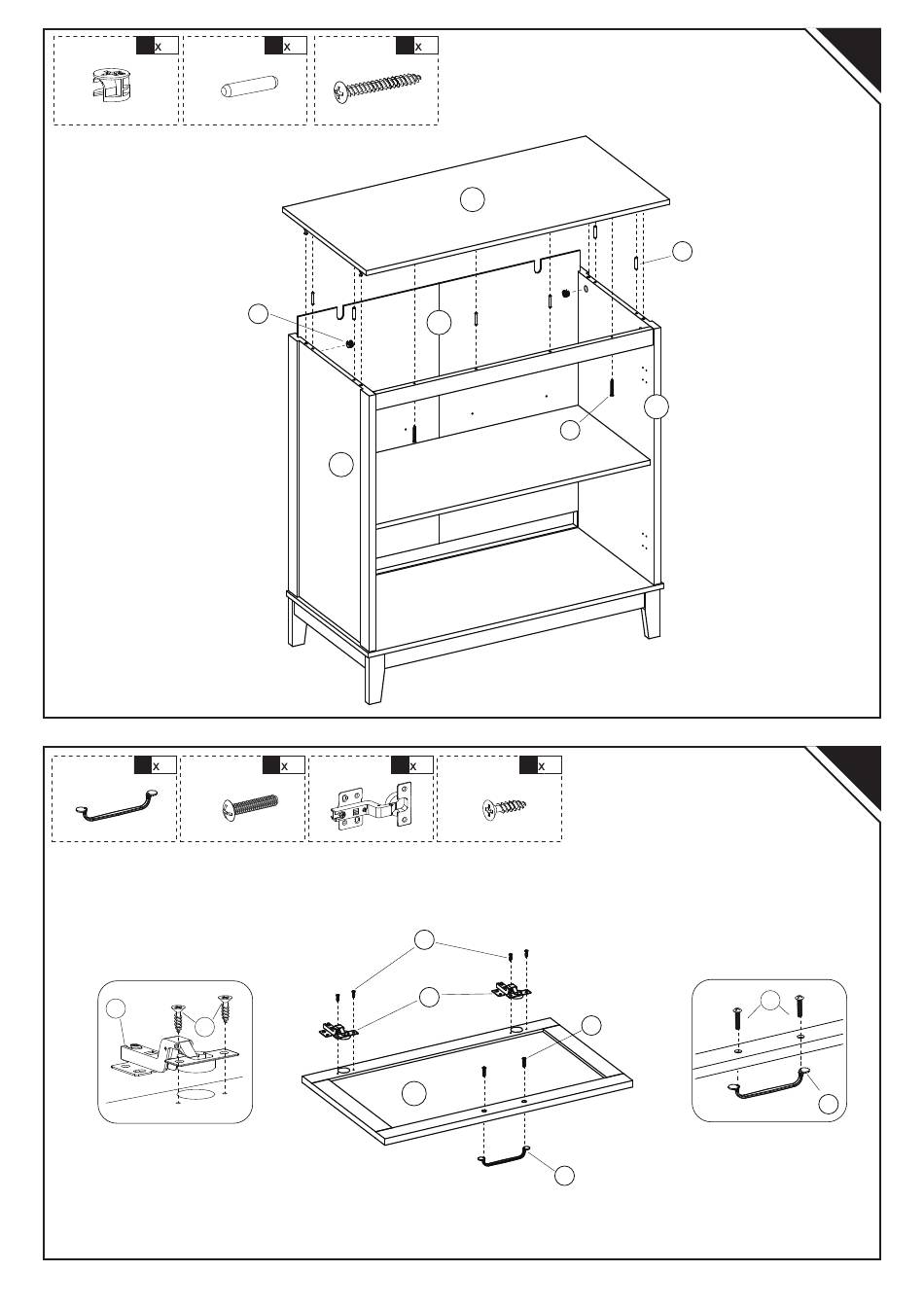 x
x
x

x
x
x
x