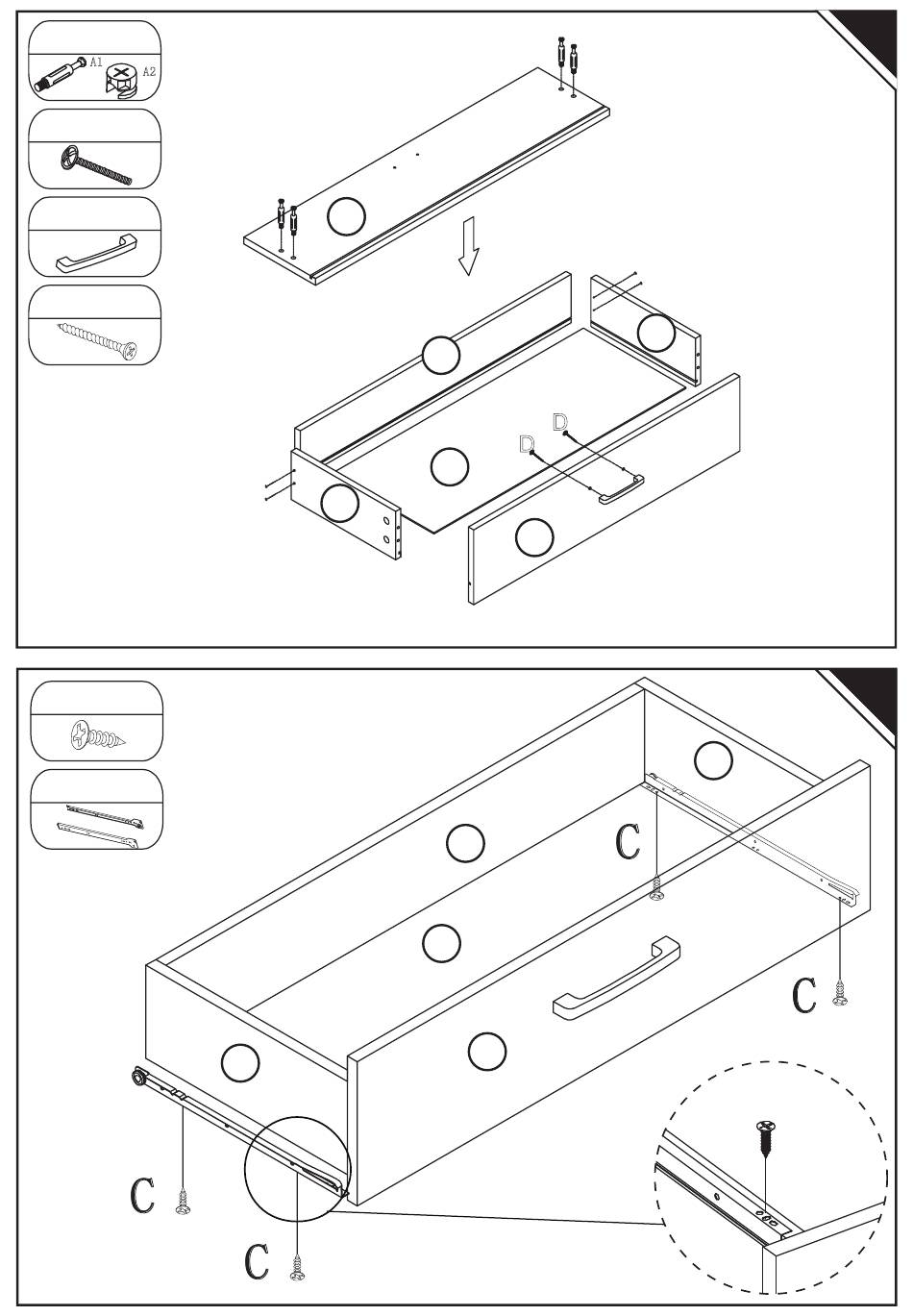 A1
A2

D
D

C
C
C
C