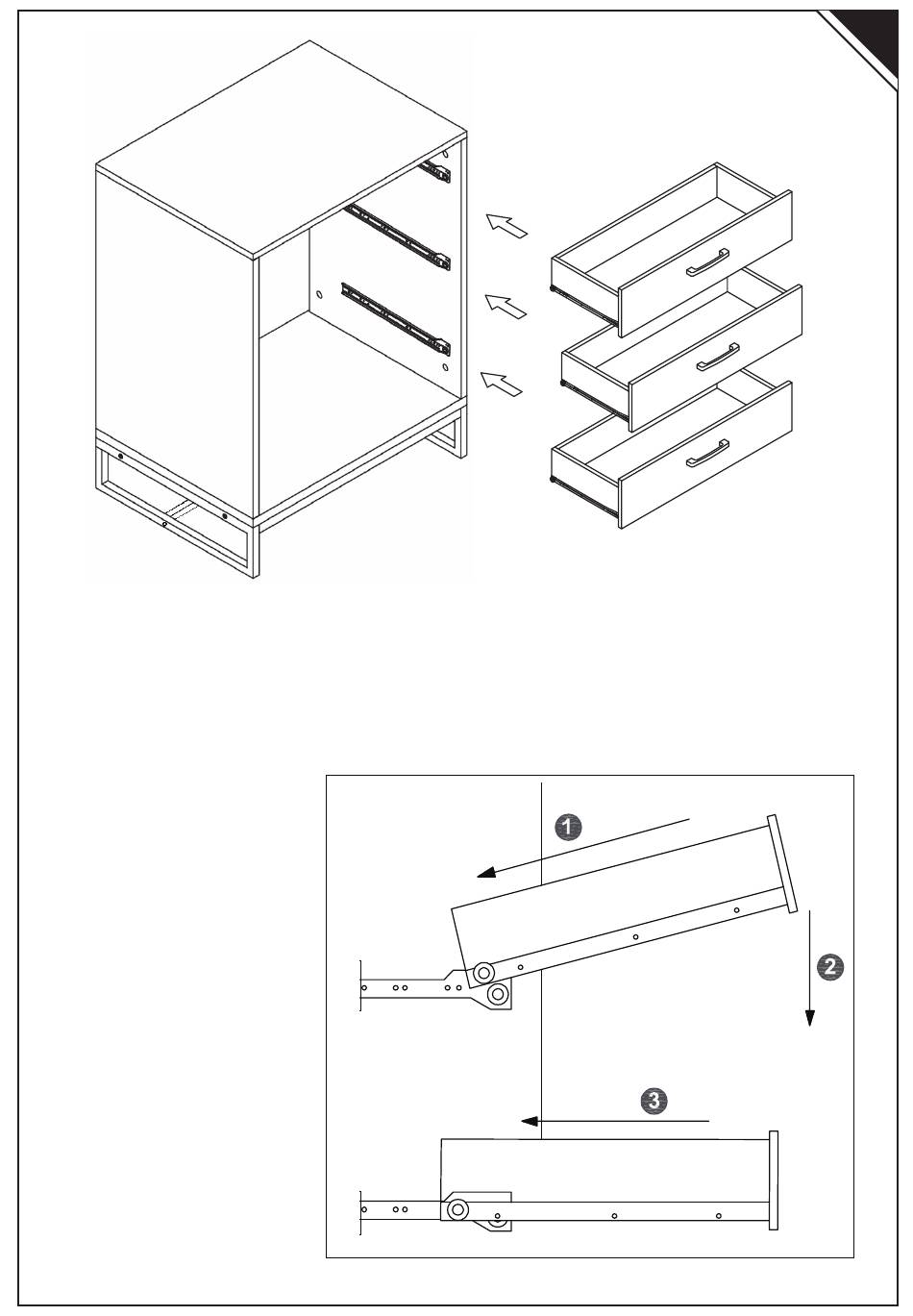 1

2

3