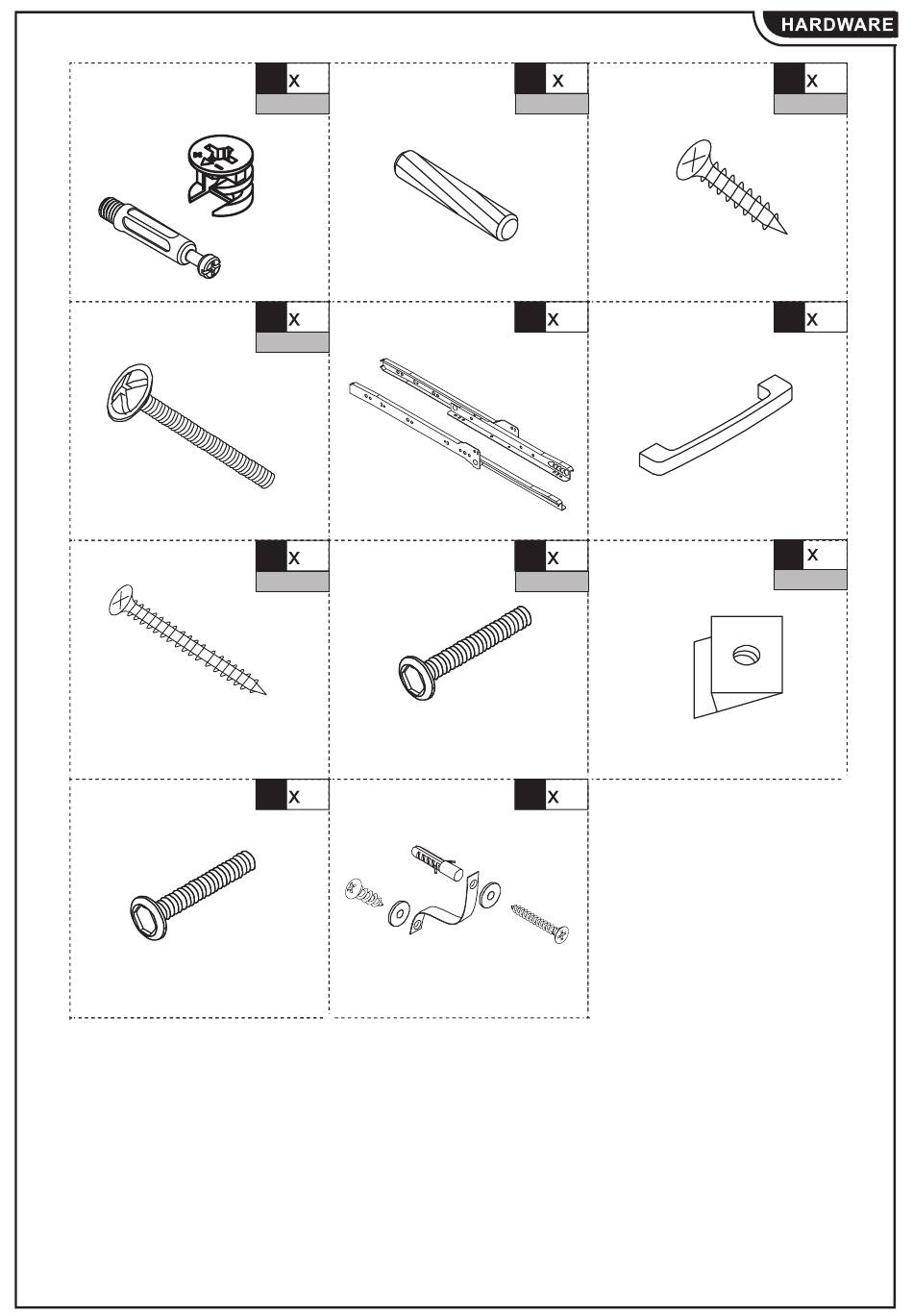 HARDWARE

x

x

x

x

x

x

x

x

x

x

x