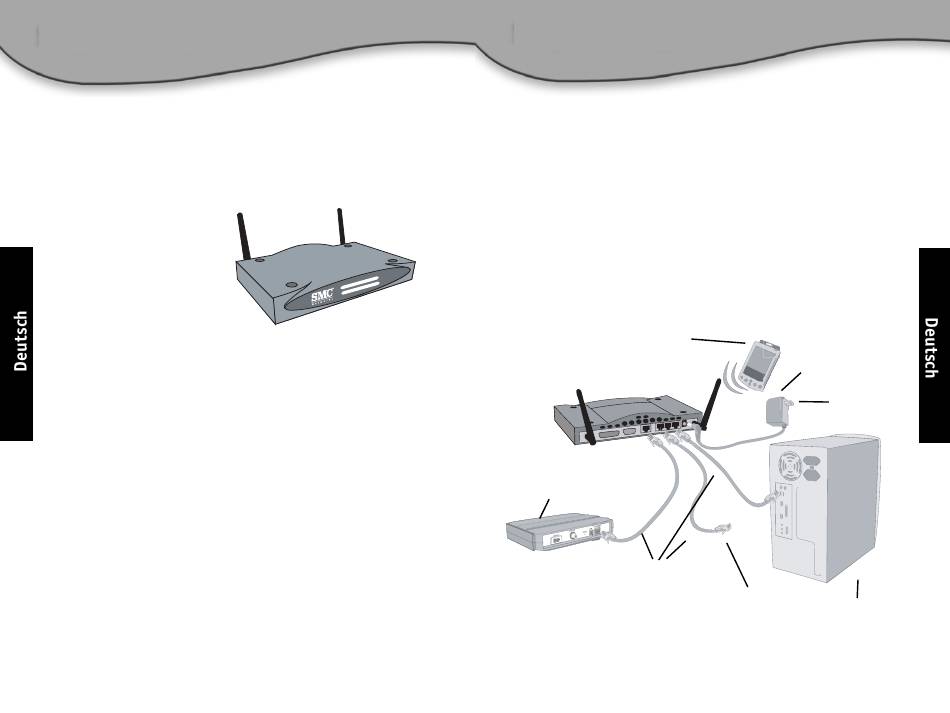 Deutsch

SMC

Deutsch