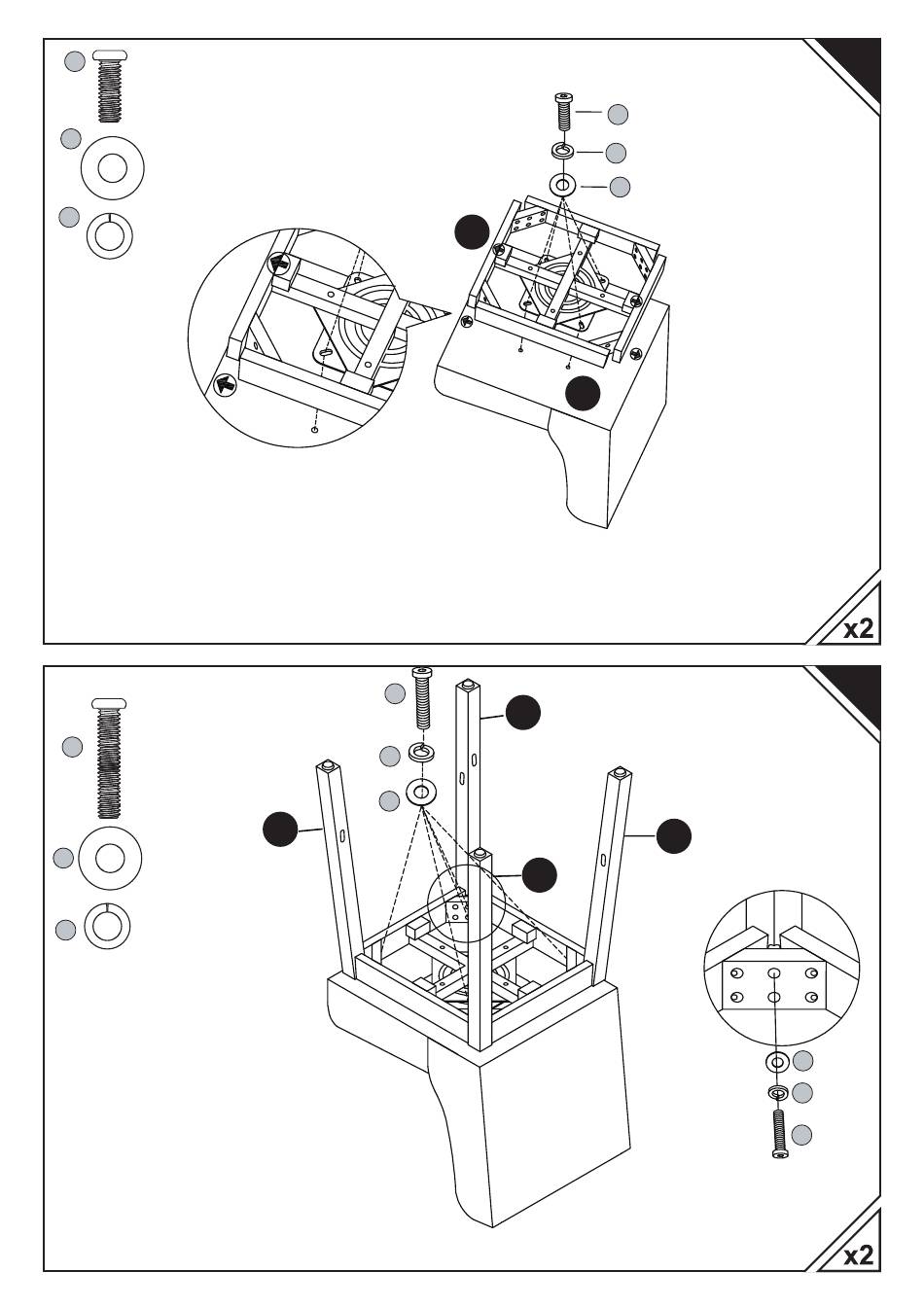 x2

x2