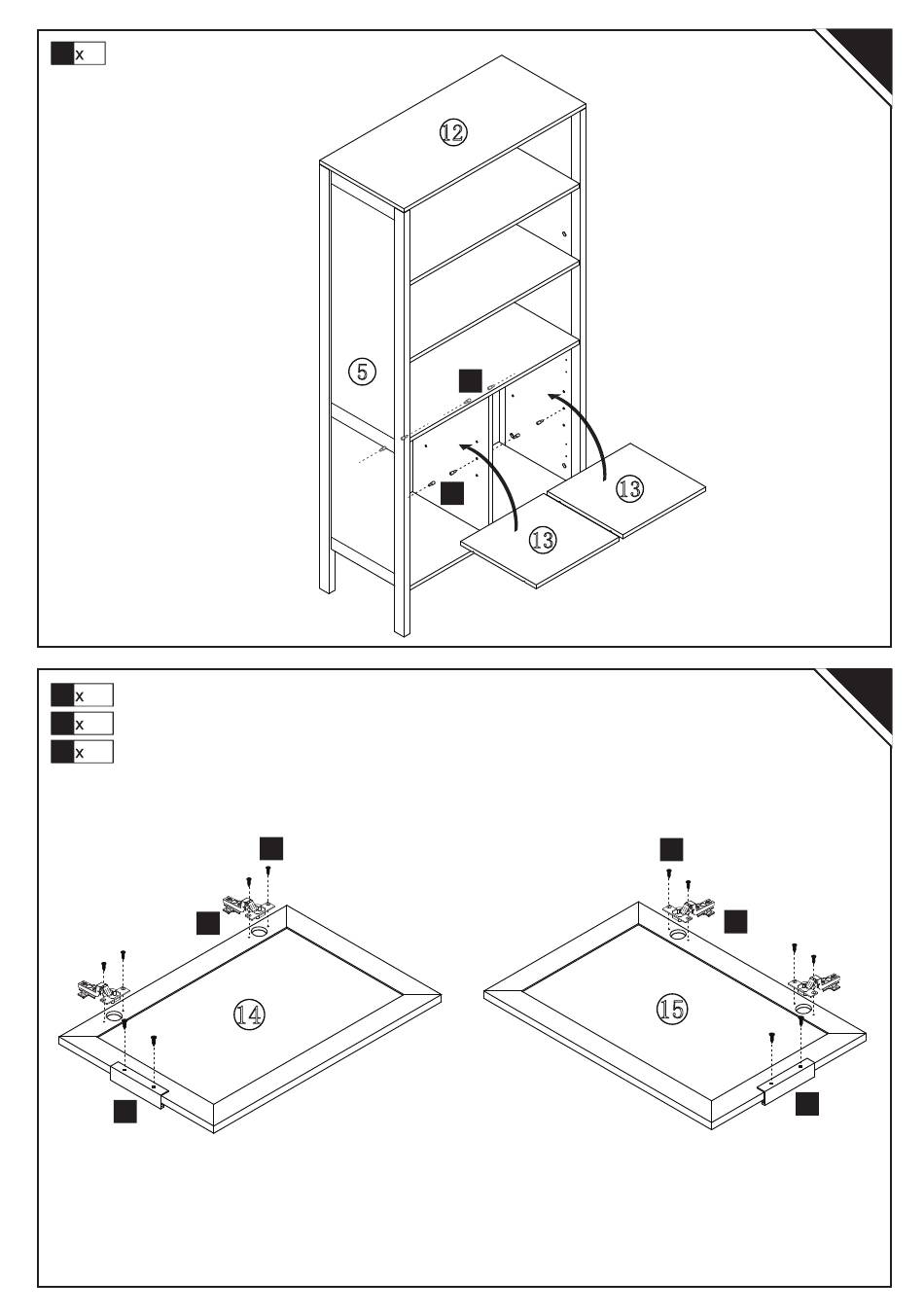 x

⑫

⑤

⑬

⑬

x

x

x

⑭

⑮