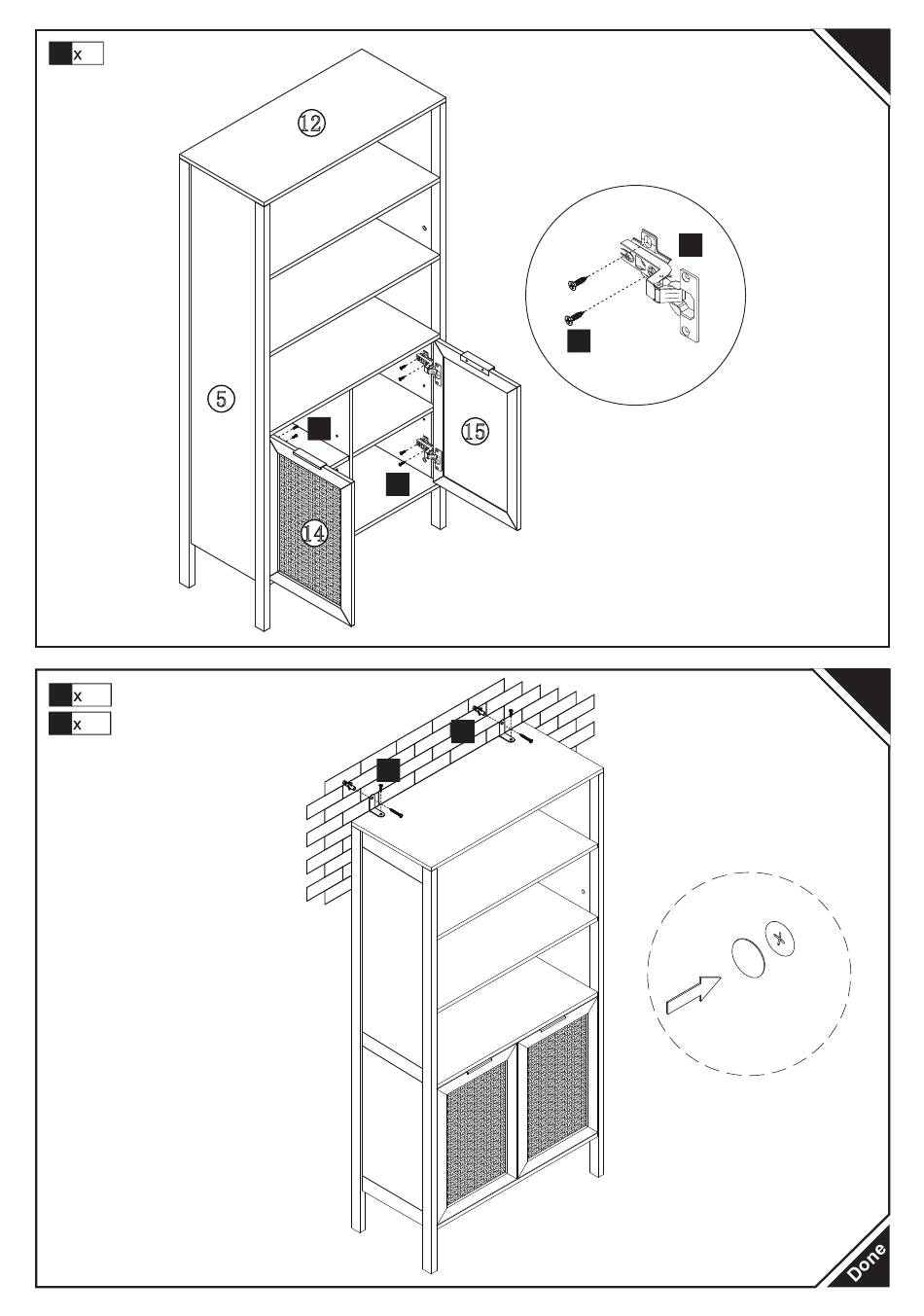 x

12

5

15

14

x

x

Done