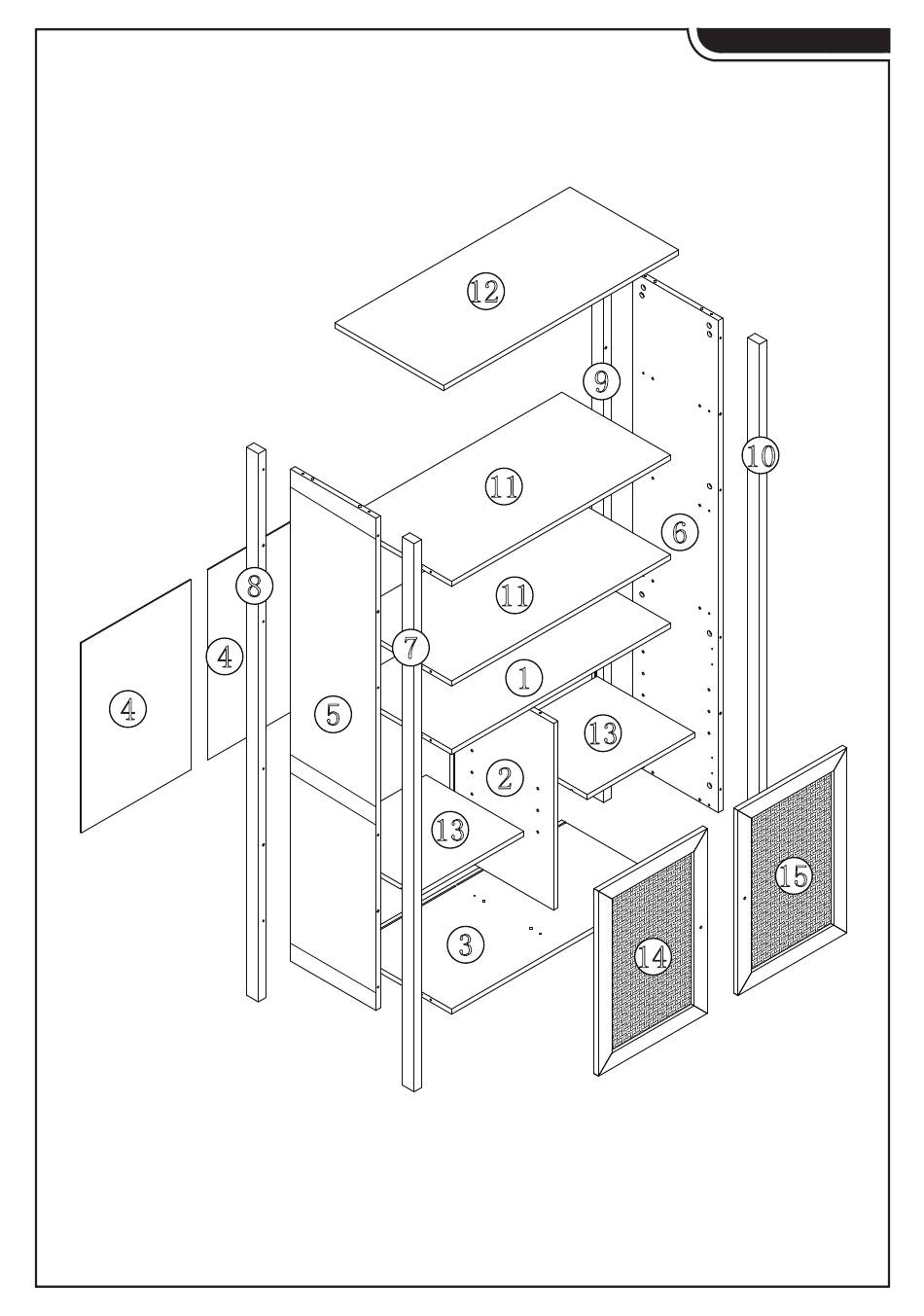 12
9
10
11
6
8
11
4
7
1
4
5
13
2
13
15
3
14