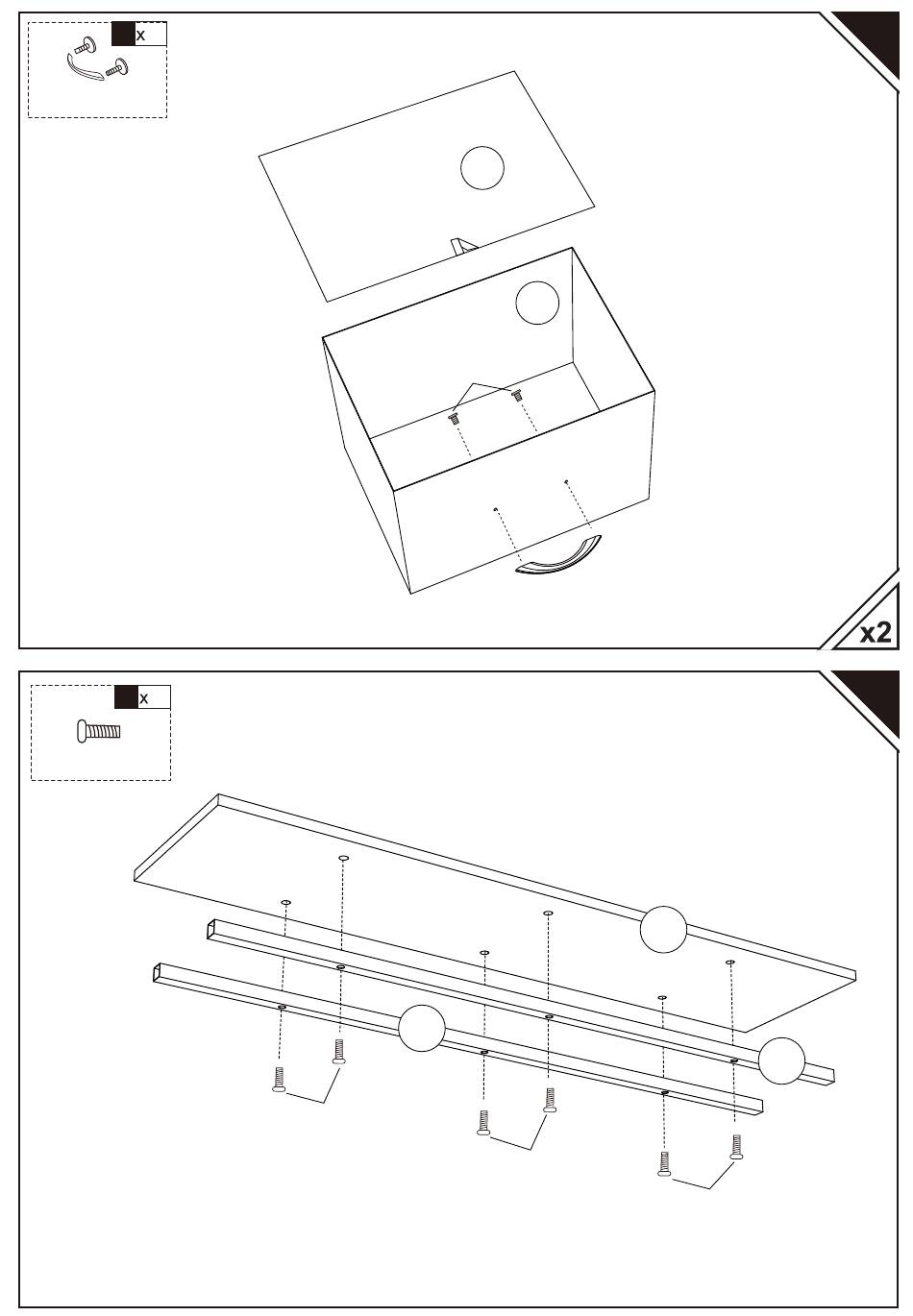 x

x2

x