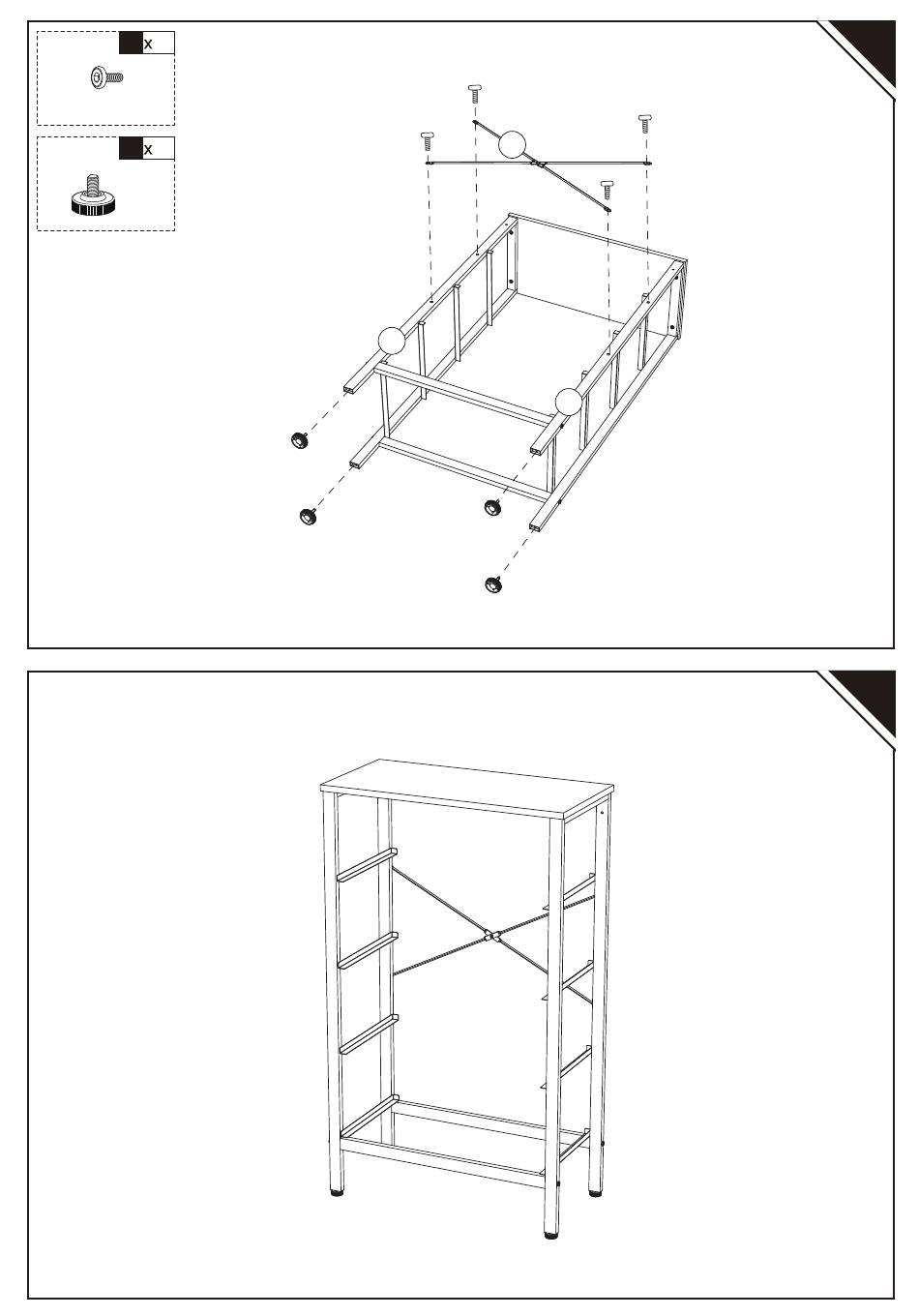 x

x