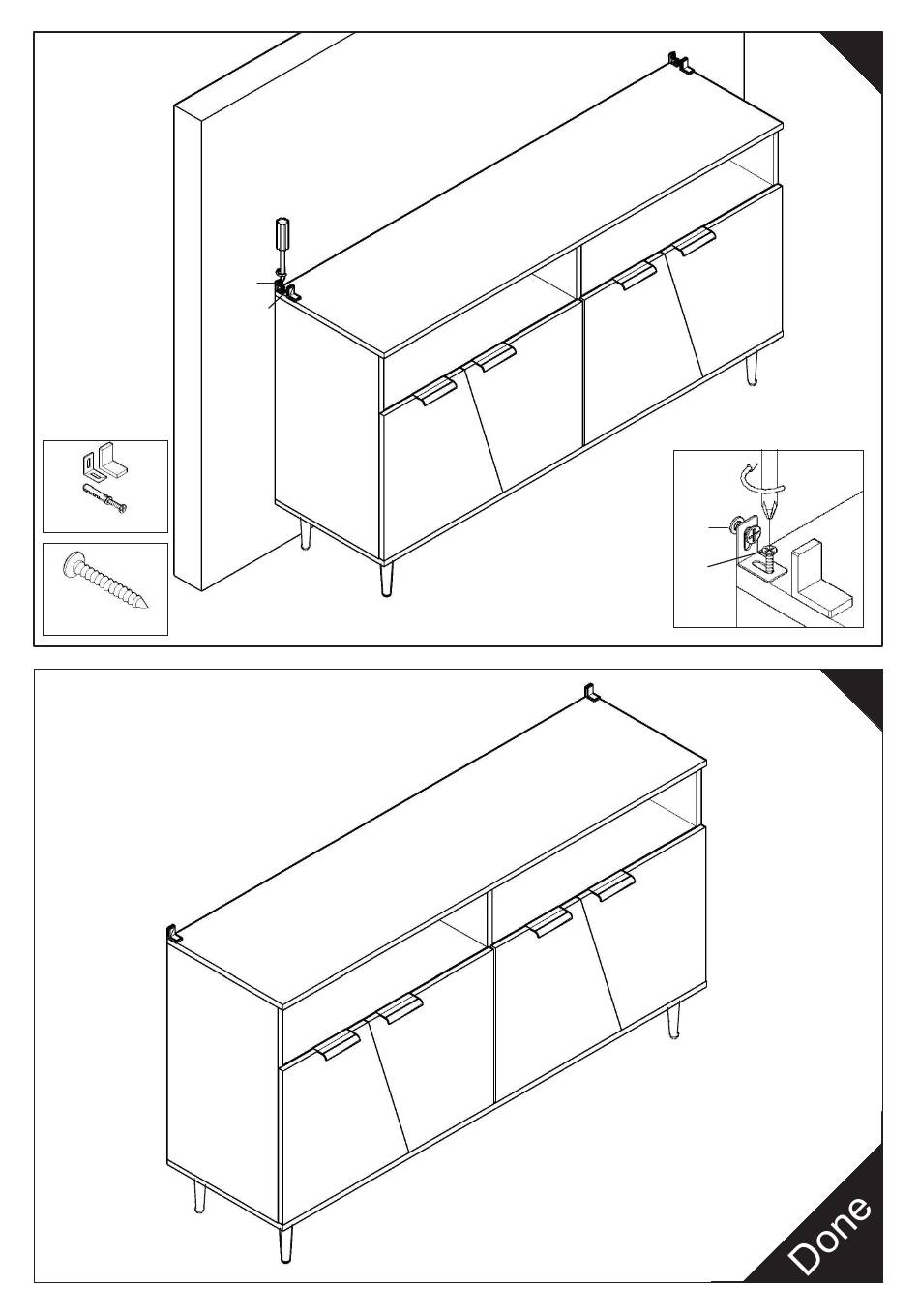 Done