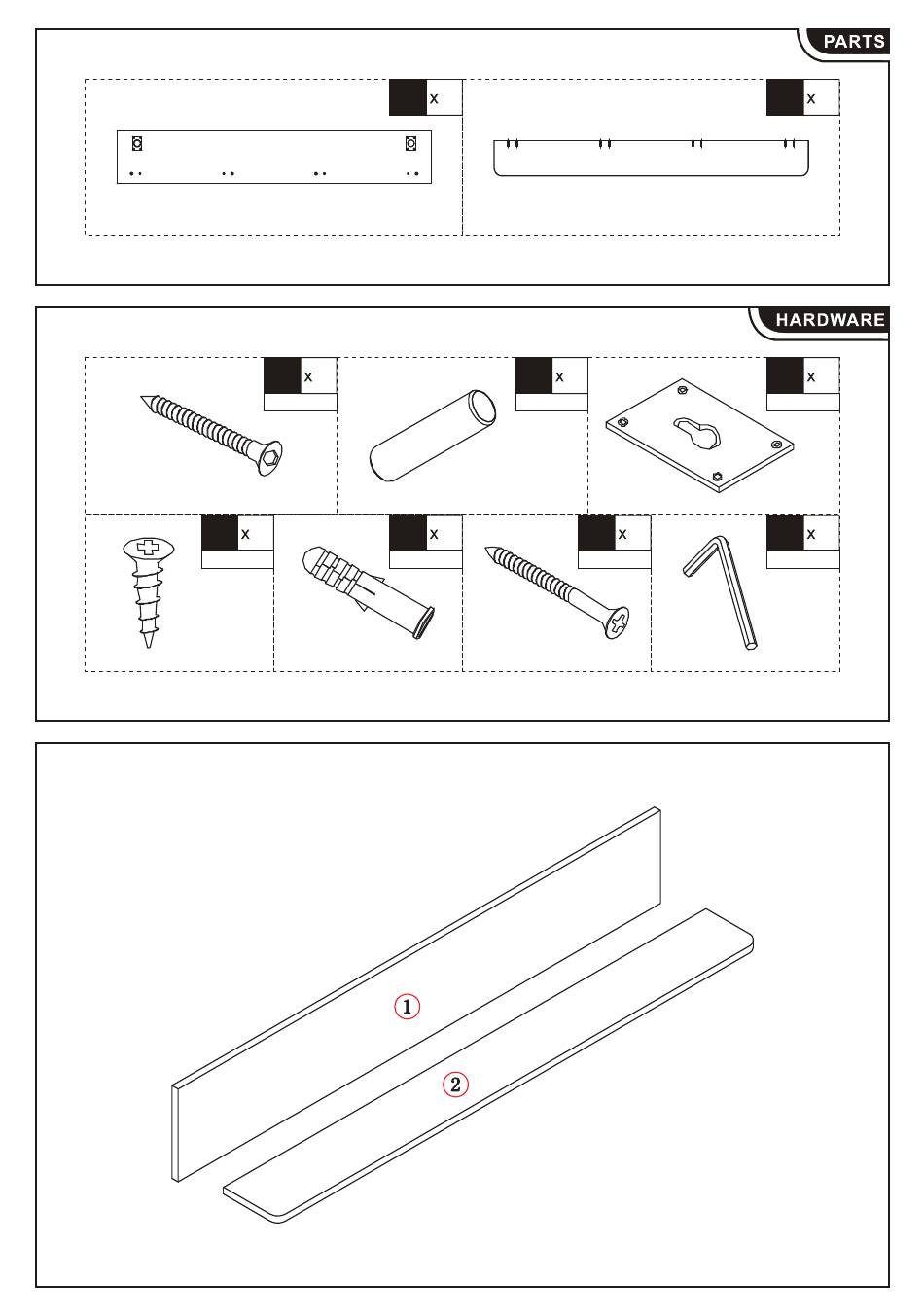 PARTS

x

x

HARDWARE

x

x

x

x

x

x

x

①

②