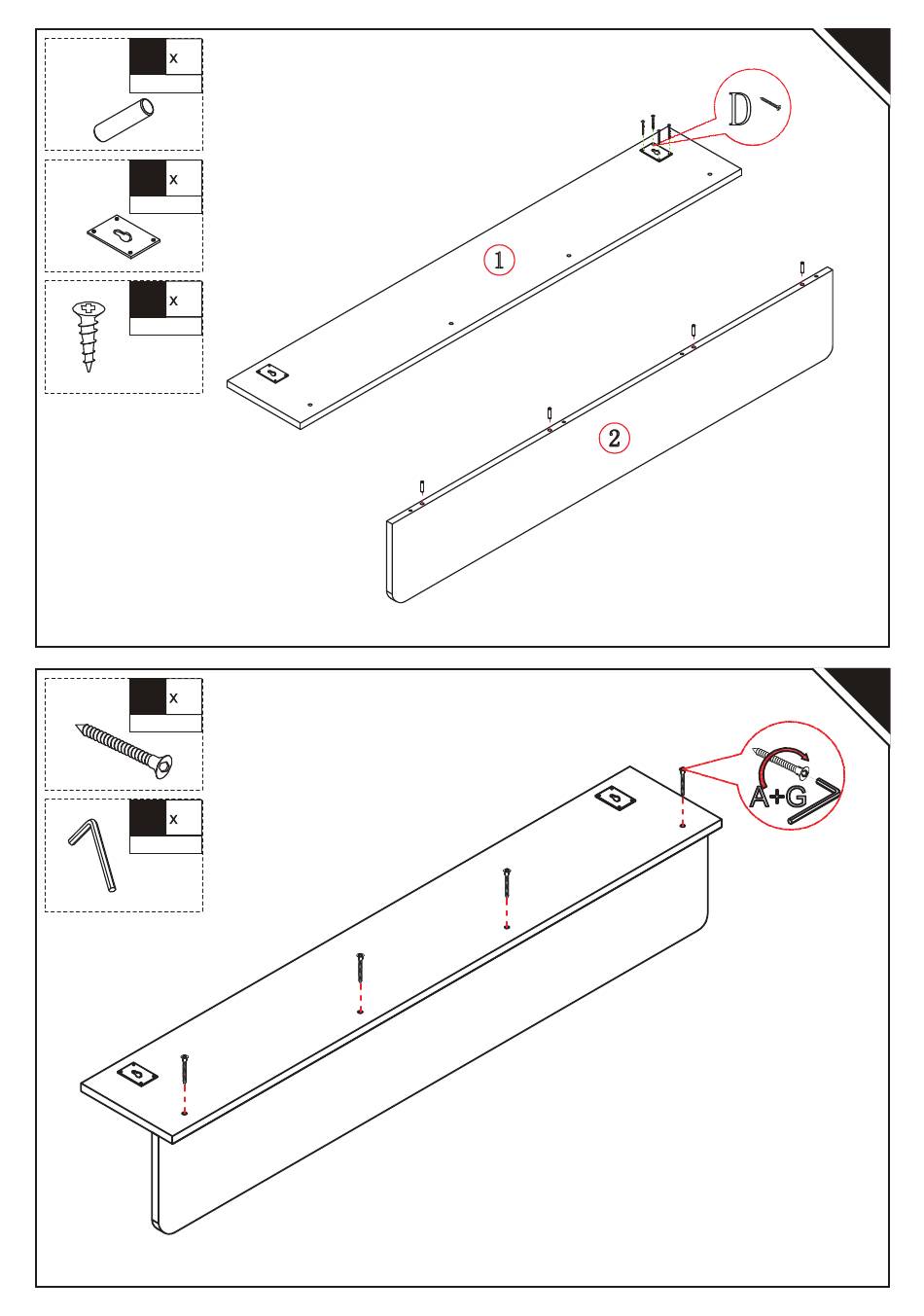 x

x

x

D

1

2

x

x

A+G