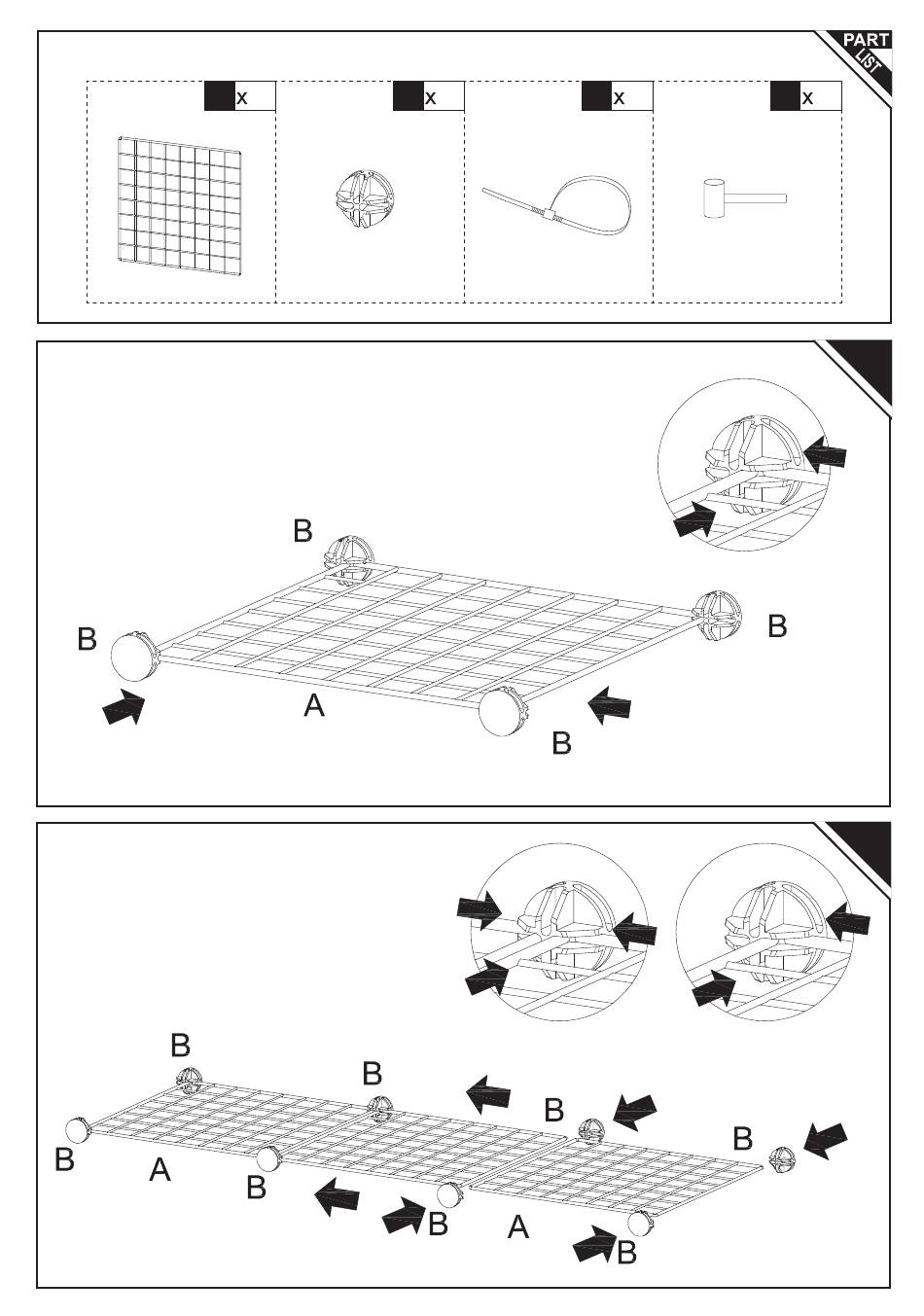 PART LIST

x

x

x

x

B

B

B

A

B

B

B

B

B

B

A

B

B

A

B