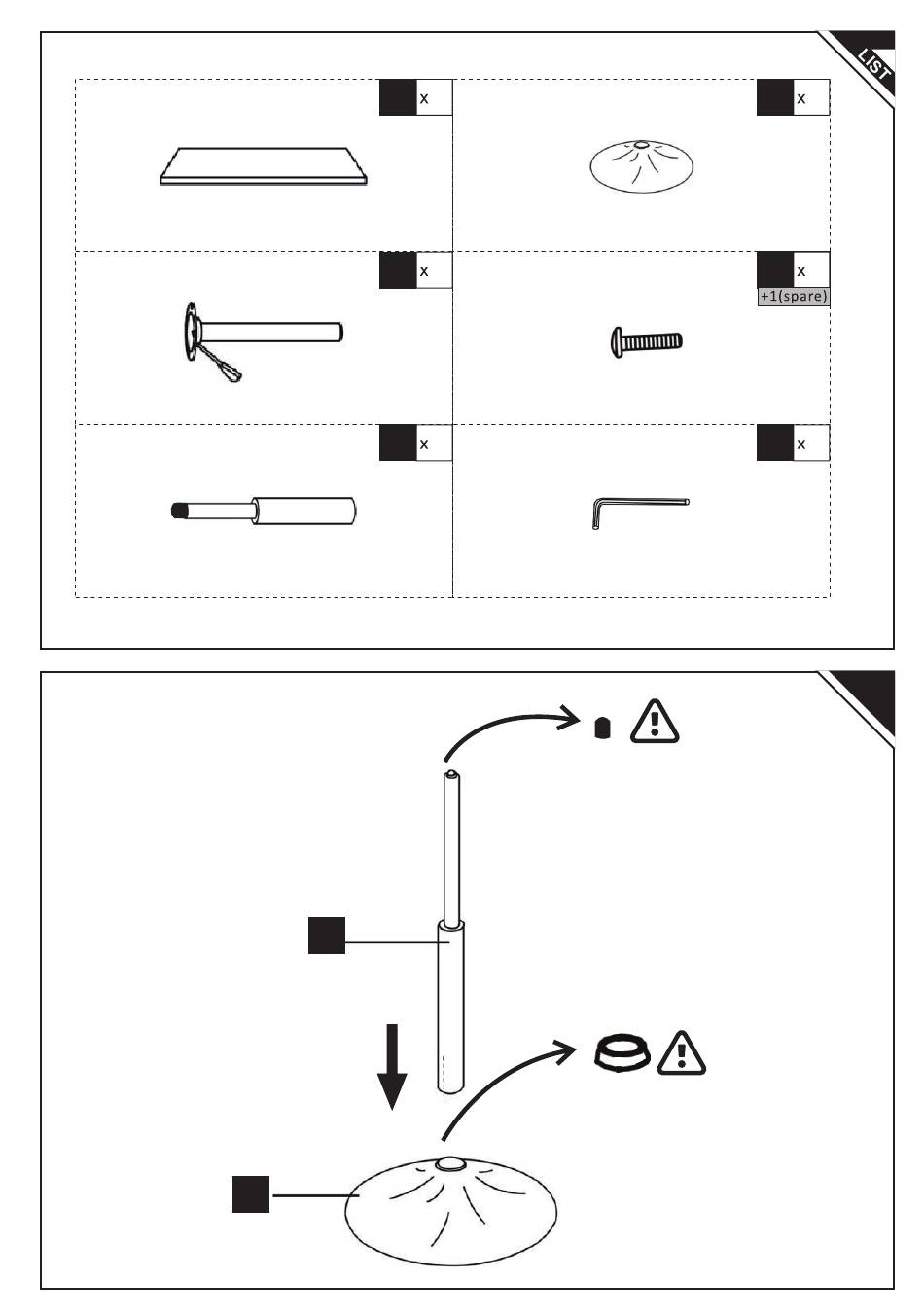 LIST

x

x

x

x
+1(spare)

x

x