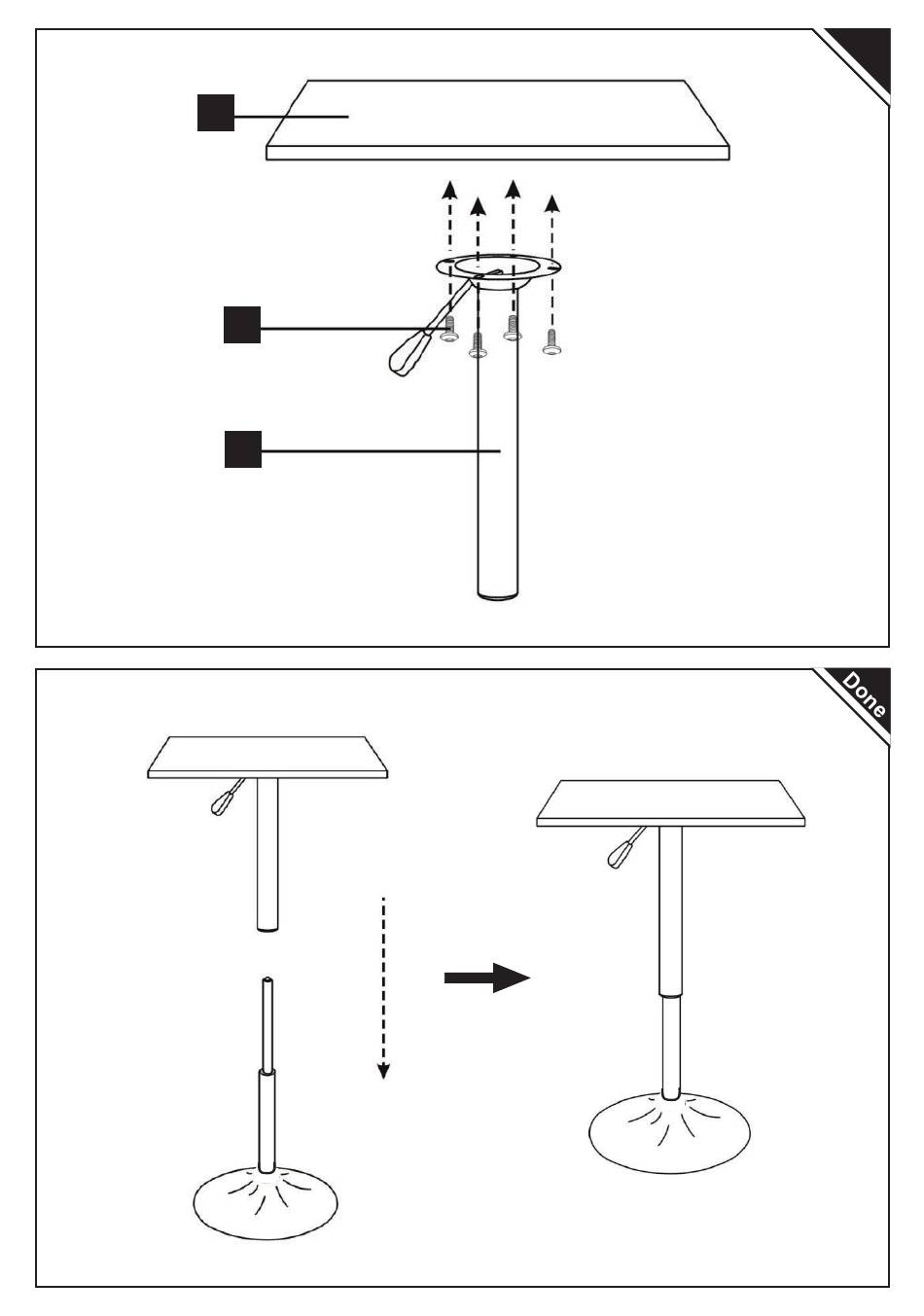 Done