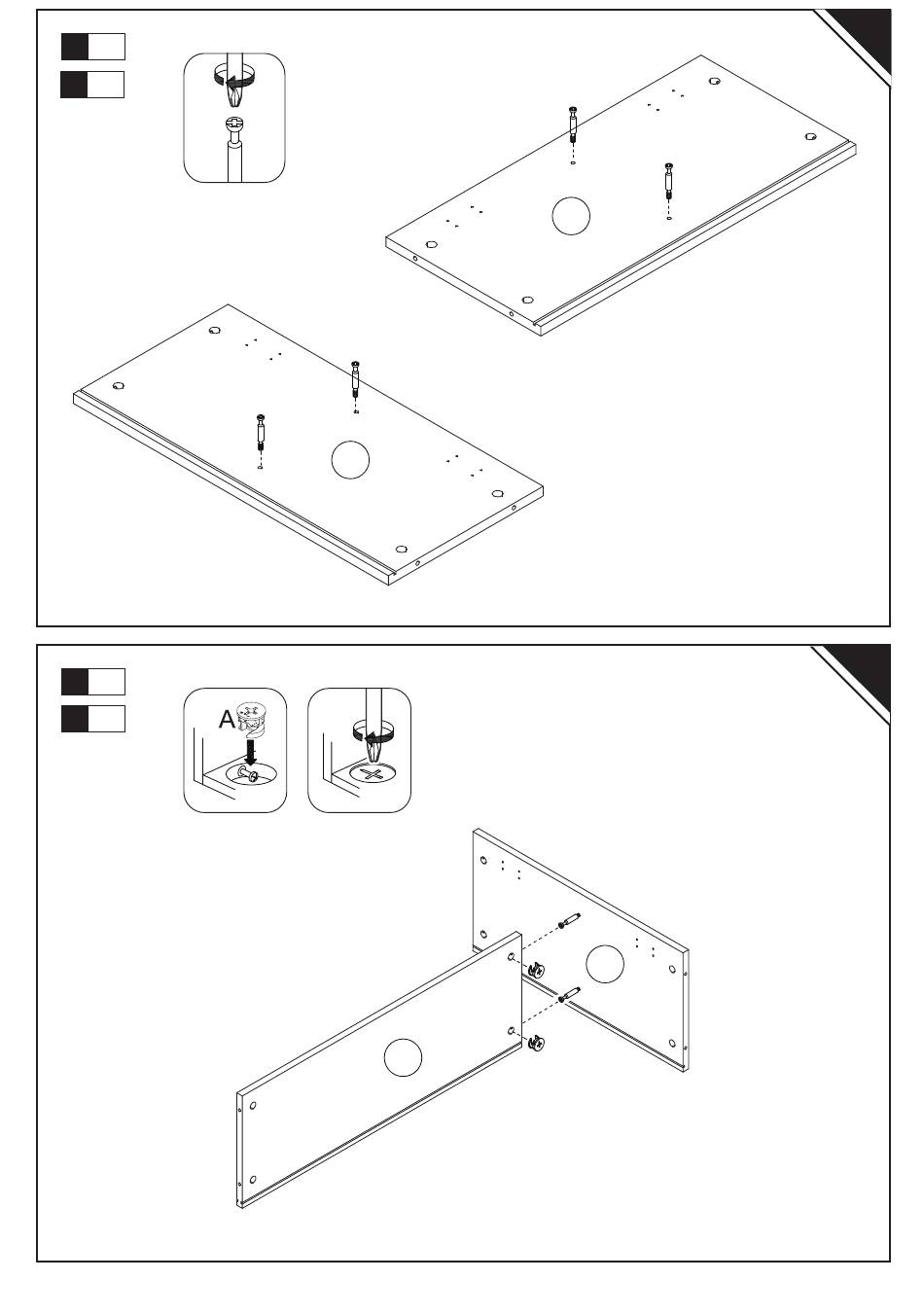 A