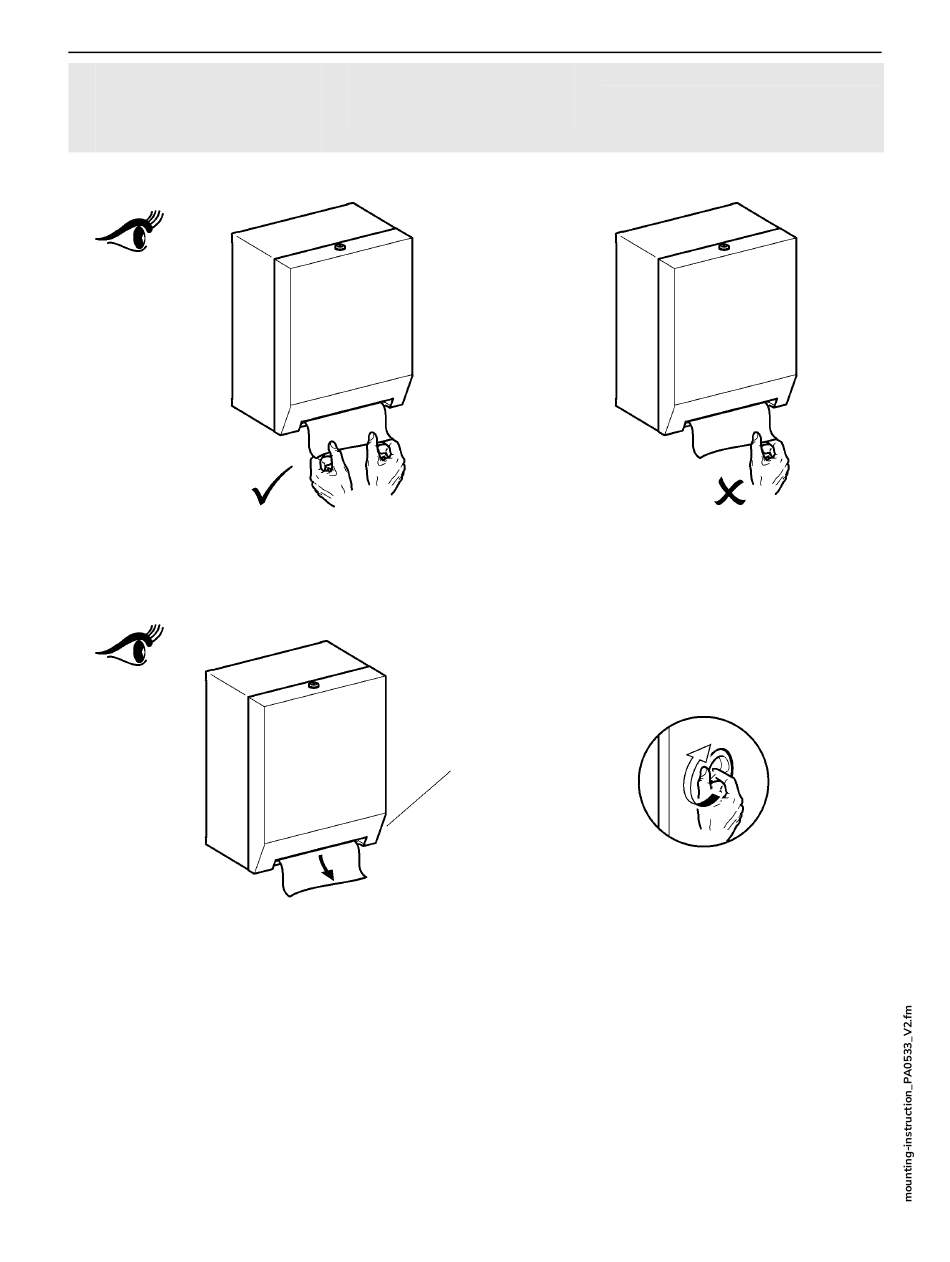 mounting-instruction_PA0533_V2.fm