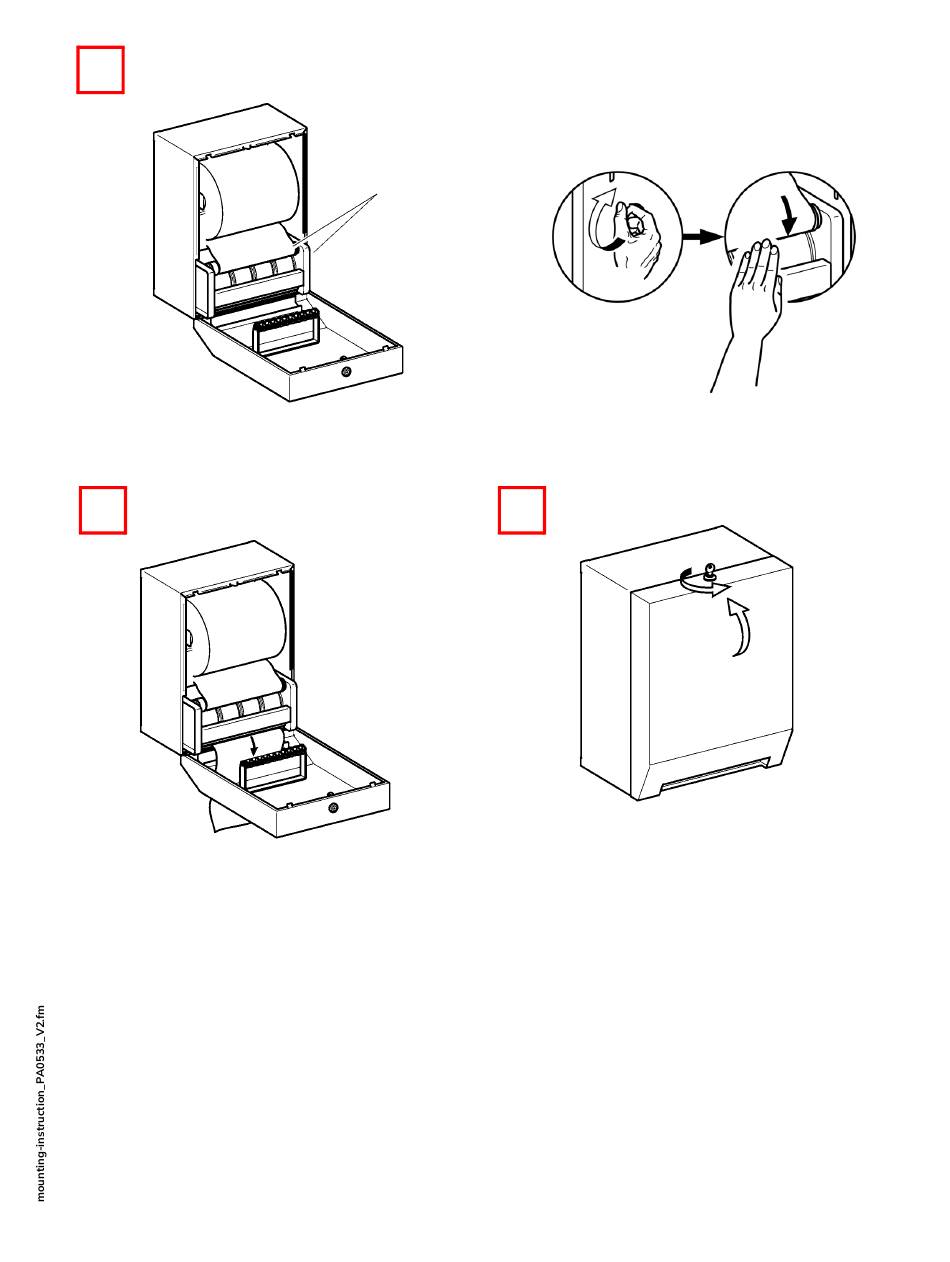 mounting-instruction_PA0533_V2.fm