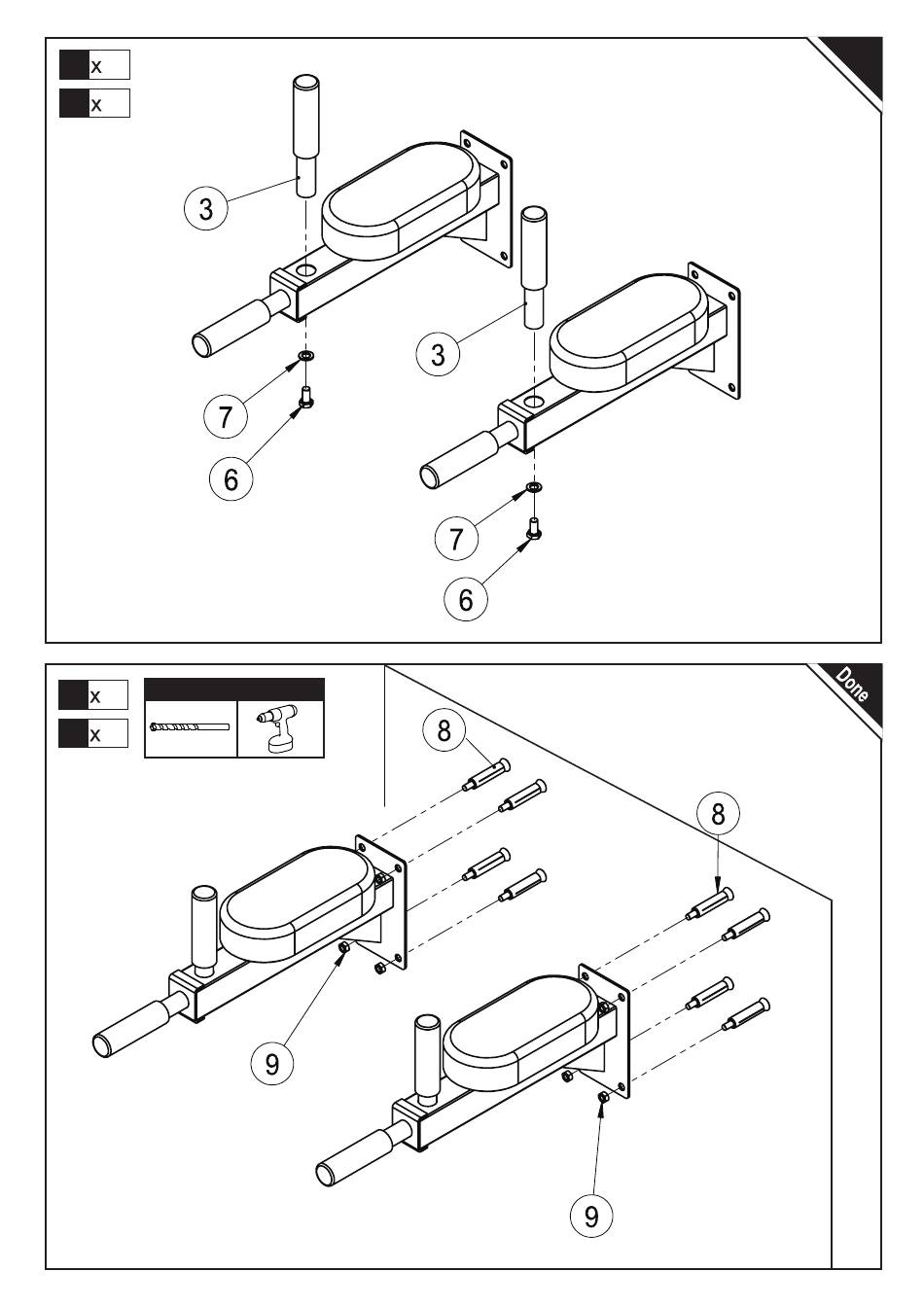 x
x

3
3
7
6
7
6

x
x

Done

8
8
9
9