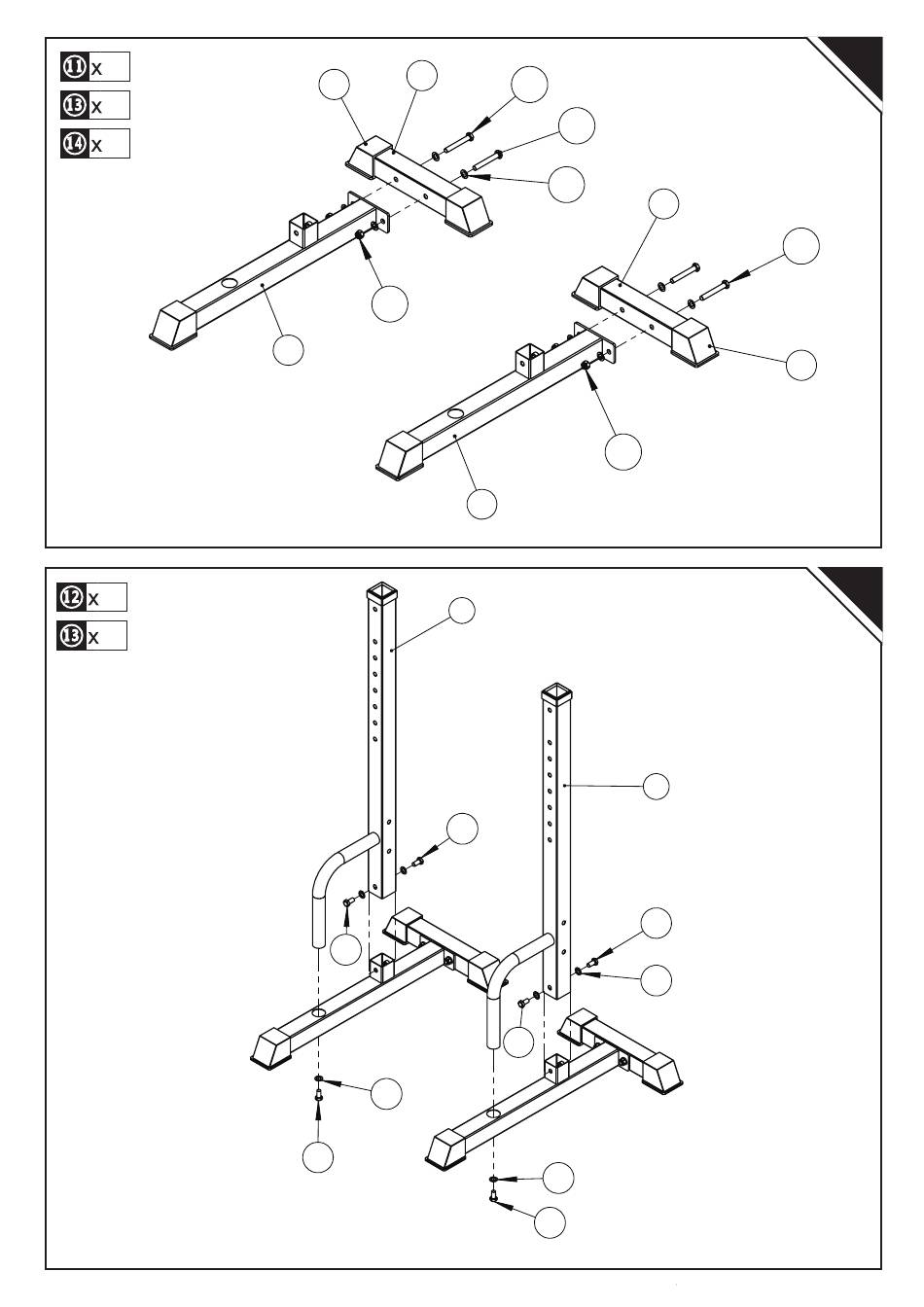 11 x
13 x
14 x

12 x
13 x