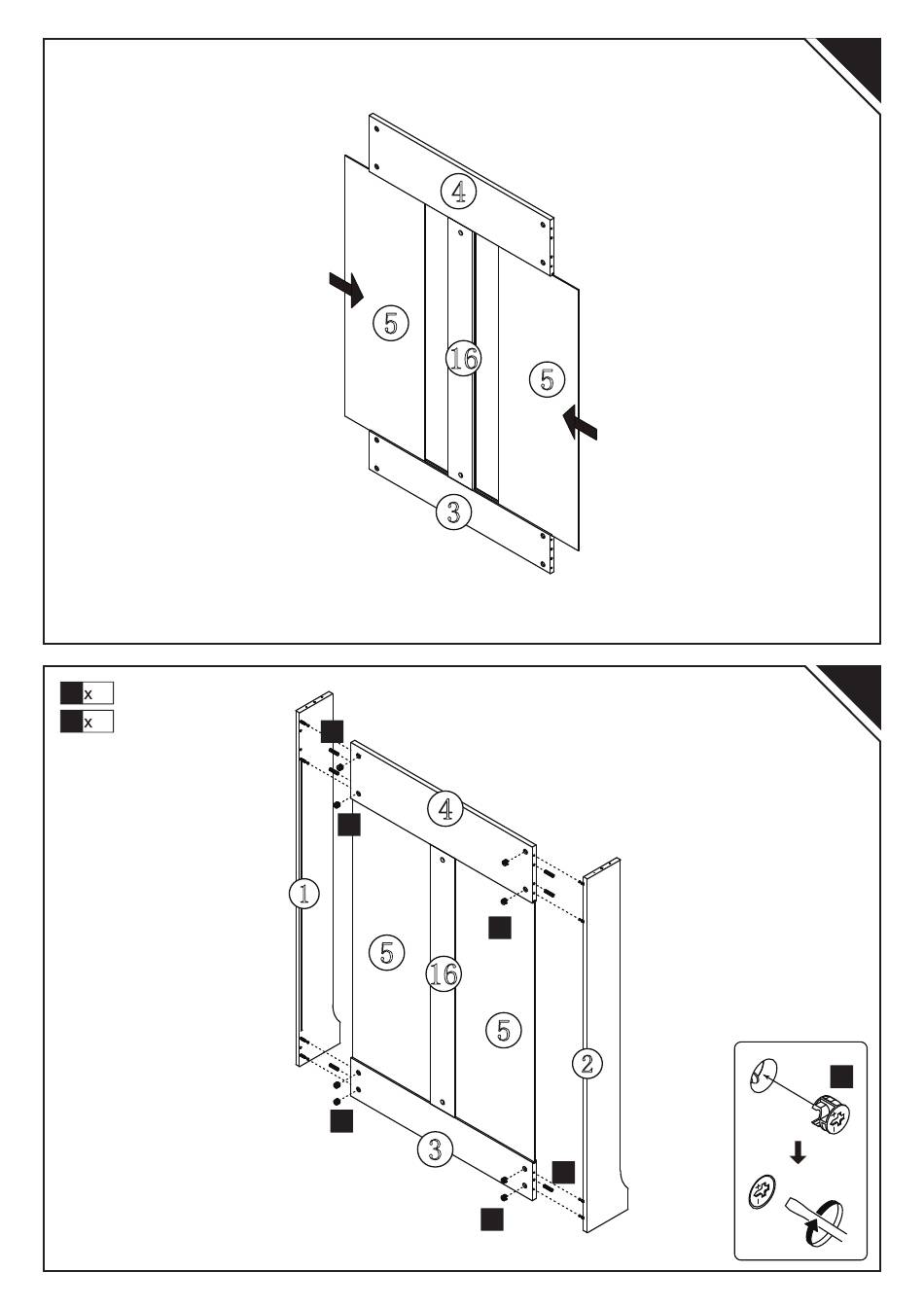 4
5
16
5
3

x
x
4
1
5
16
5
2
3