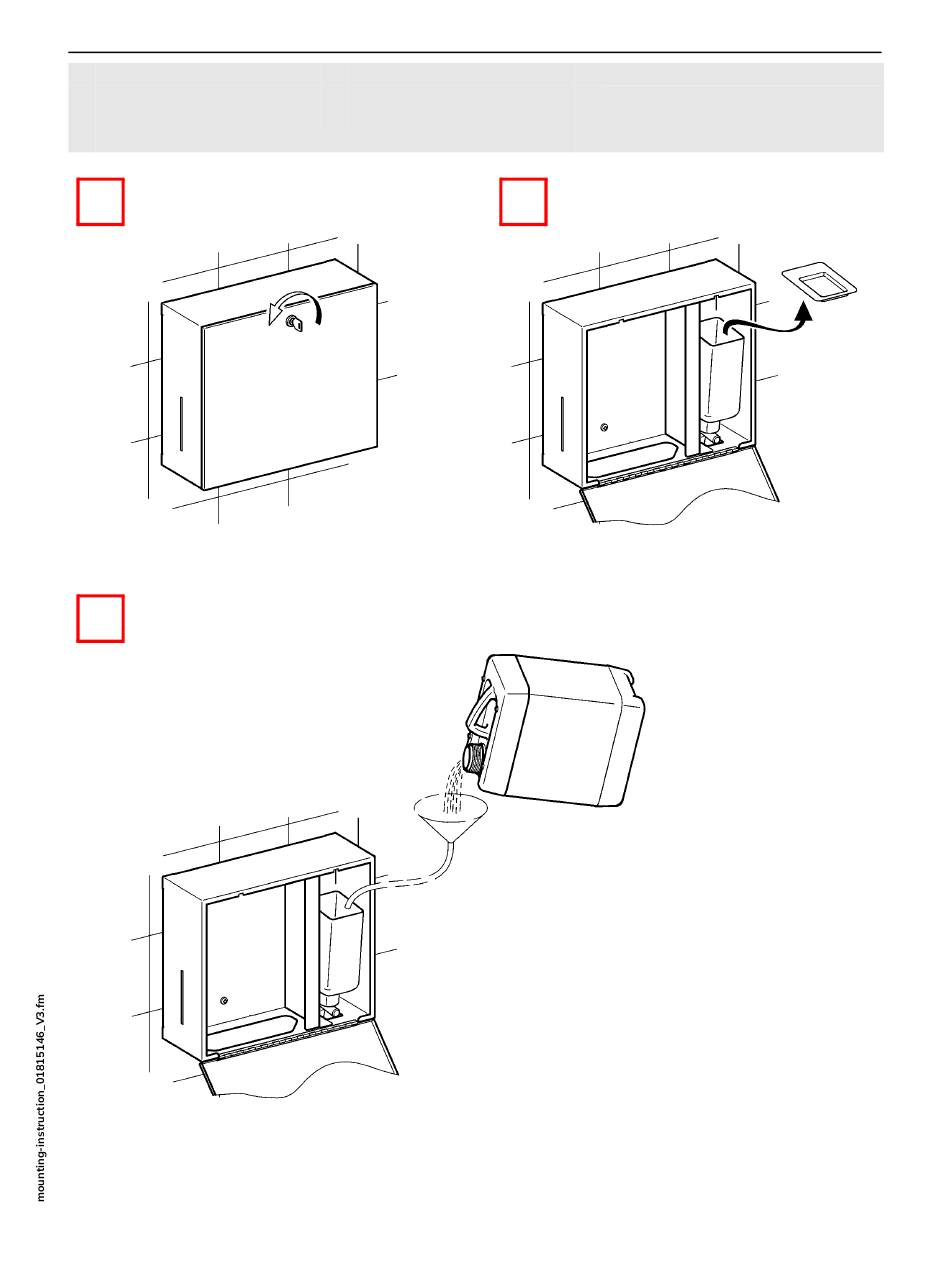 mounting-instruction_01815146_V3.fm