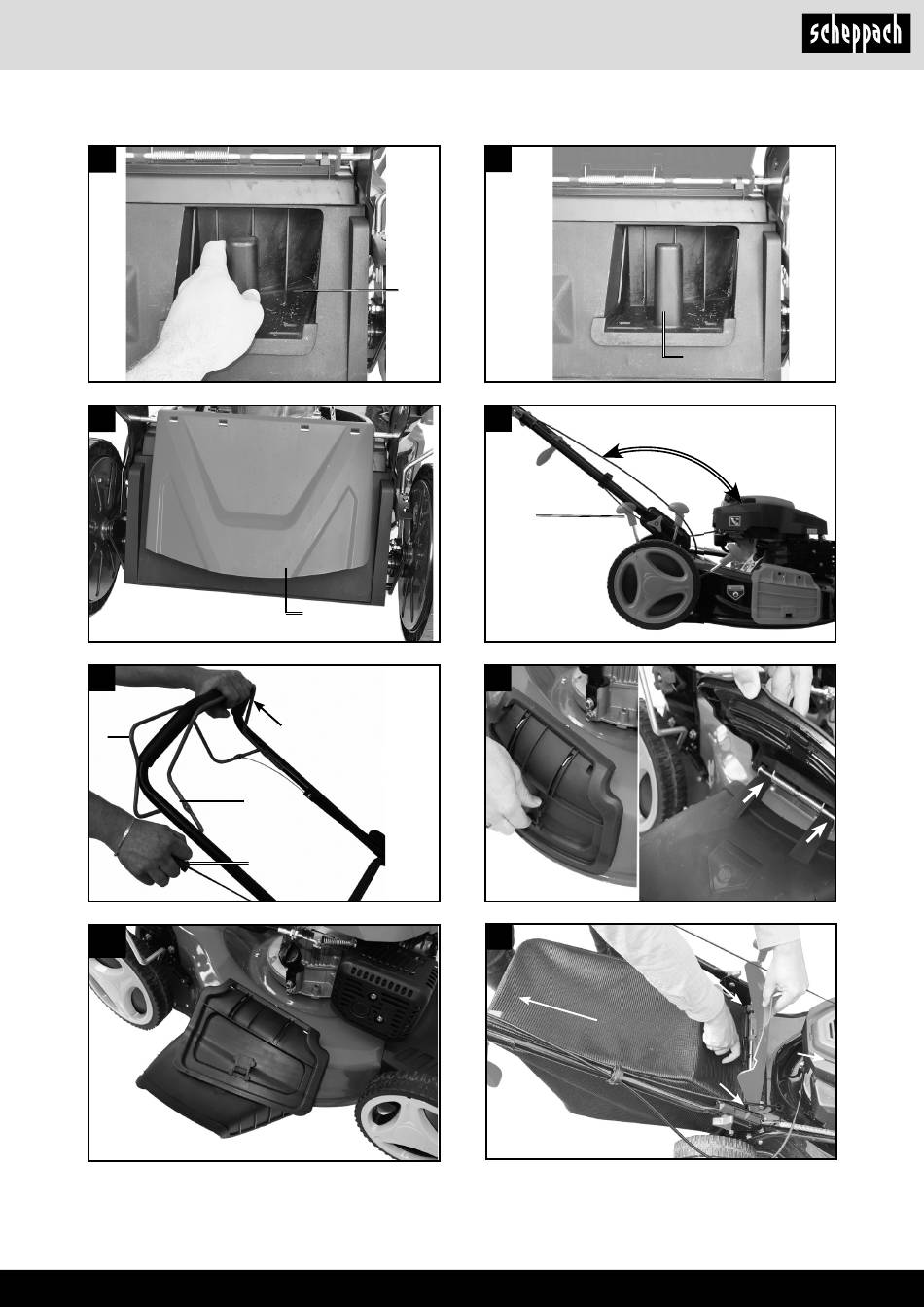 scheppach