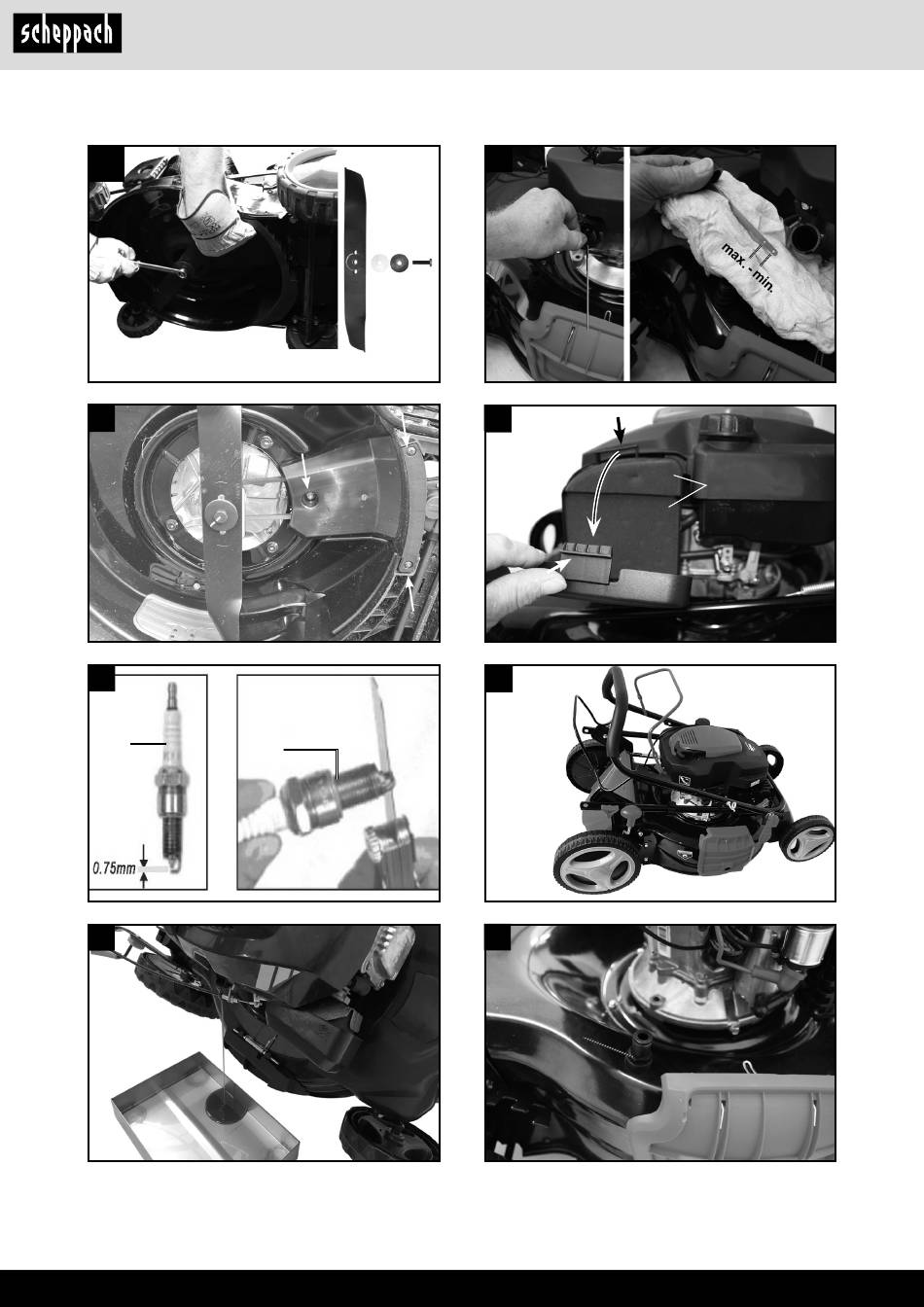 scheppach

max. - min.

0.75mm