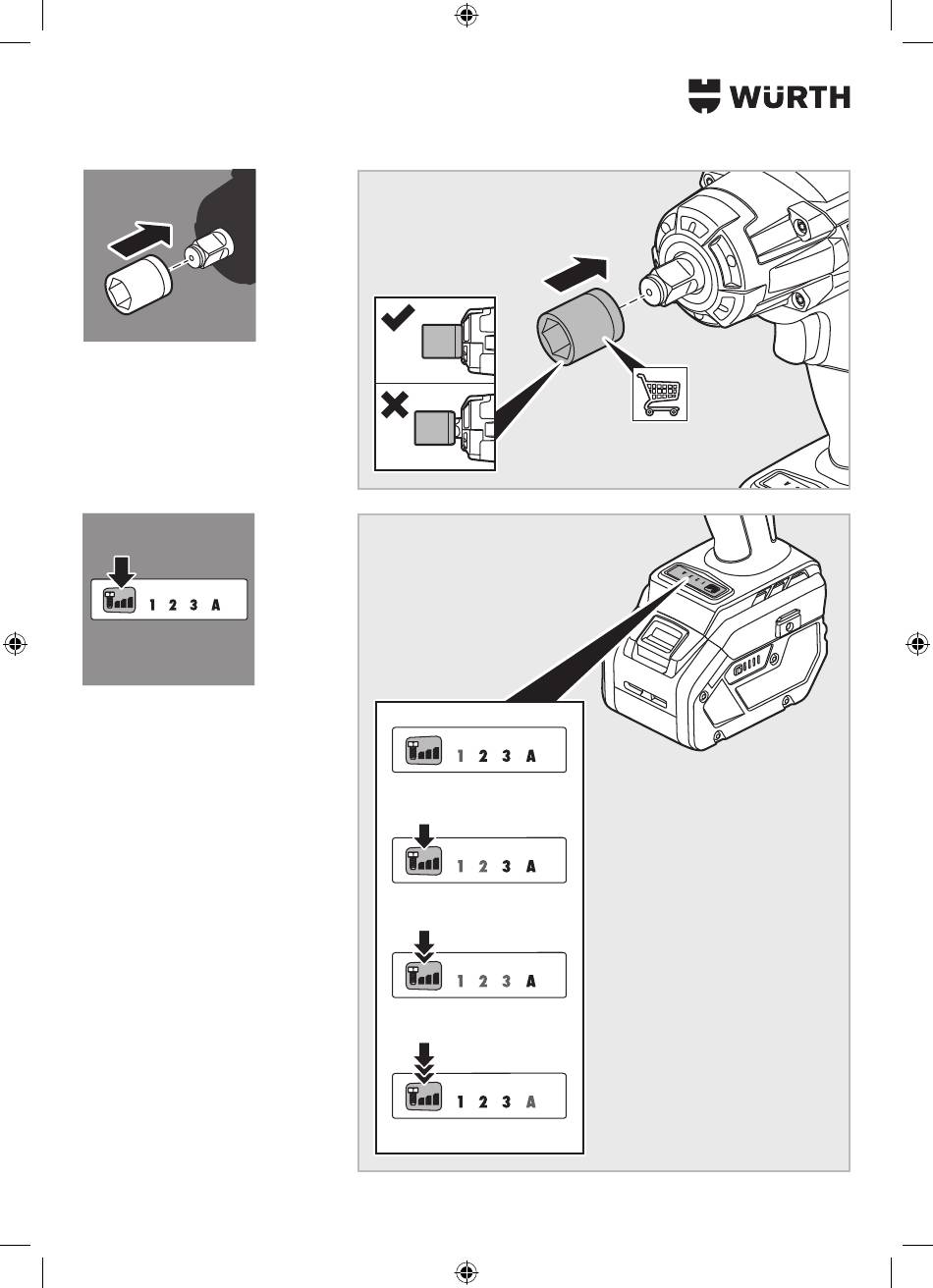 WÜRTH

1 2 3 A

1 2 3 A

1 2 3 A

1 2 3 A

1 2 3 A