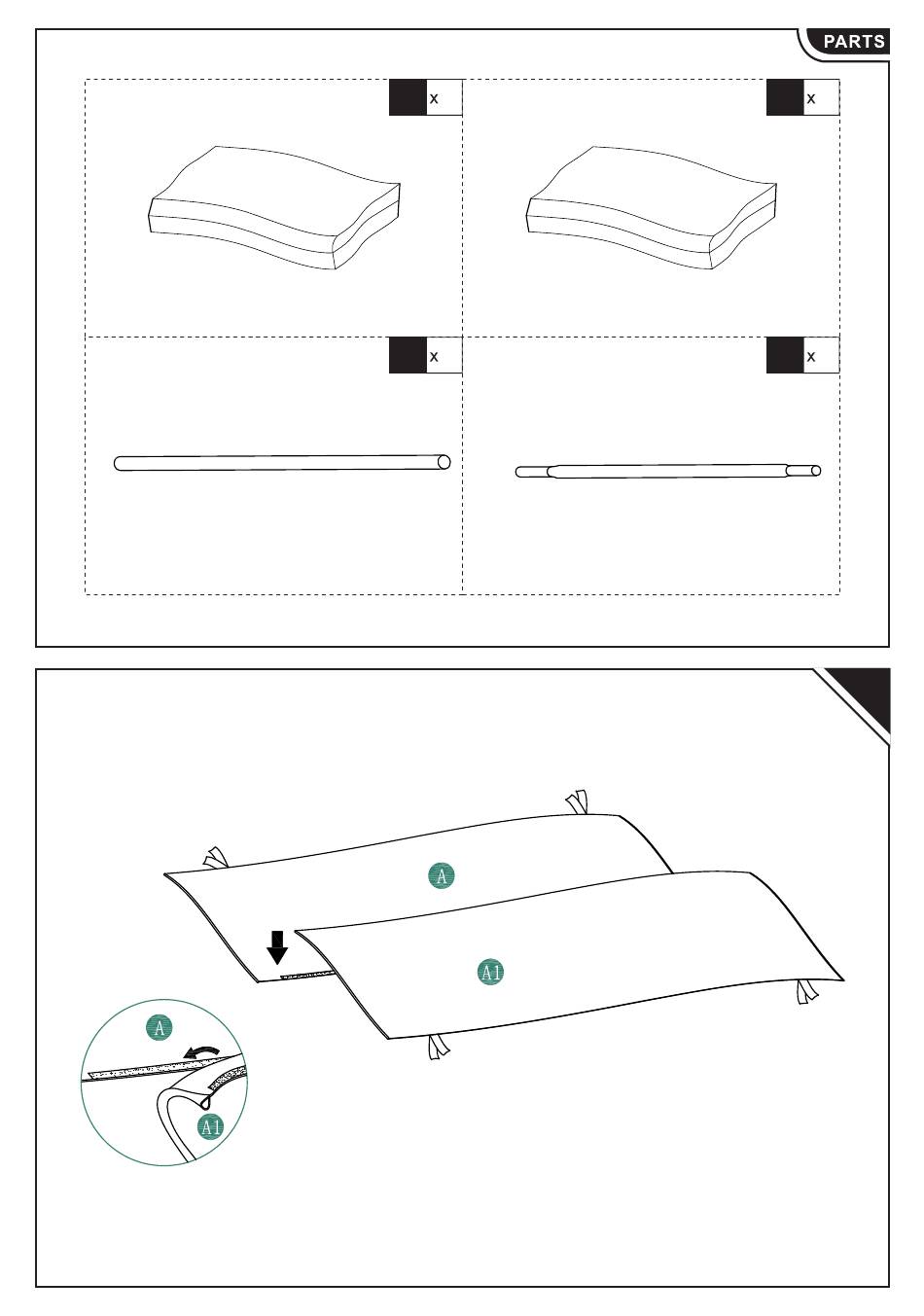 PARTS

x

x

x

x

A

A1

A

A1