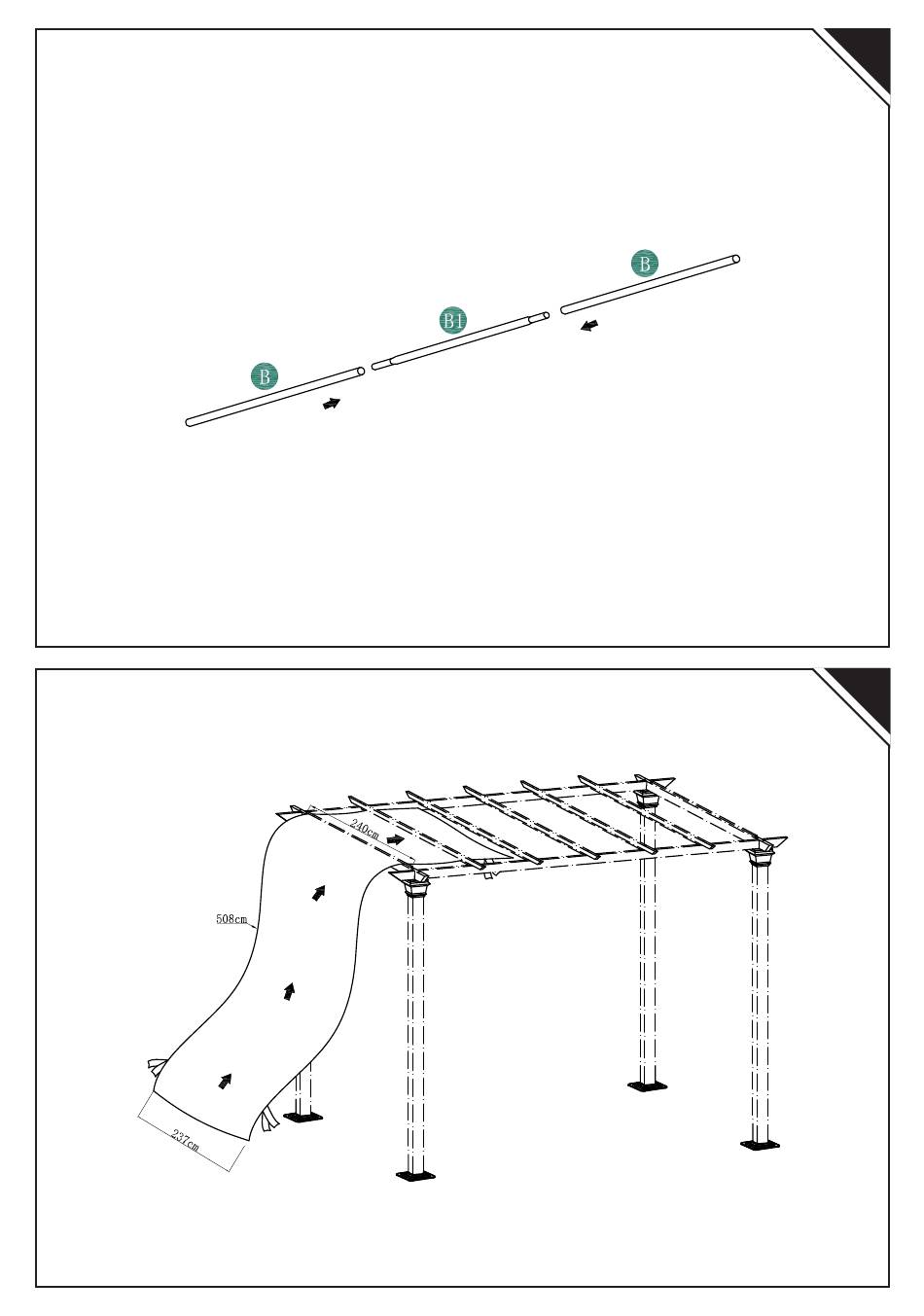 B

B1

B

240cm

508cm

237cm