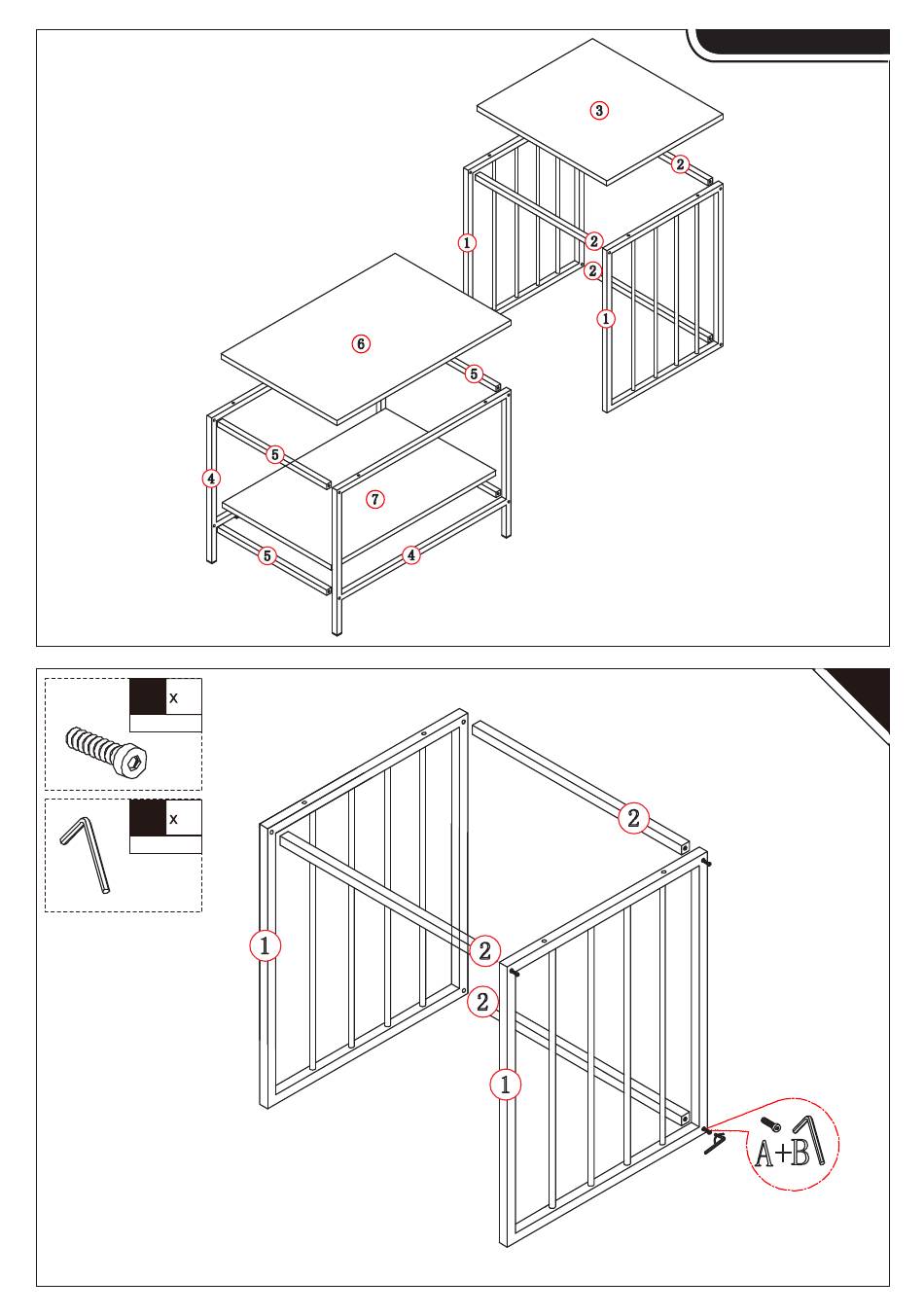 3
2
1
2
2
1
6
5
5
4
7
5
4

x

x

2
1
2
2
1
A+B