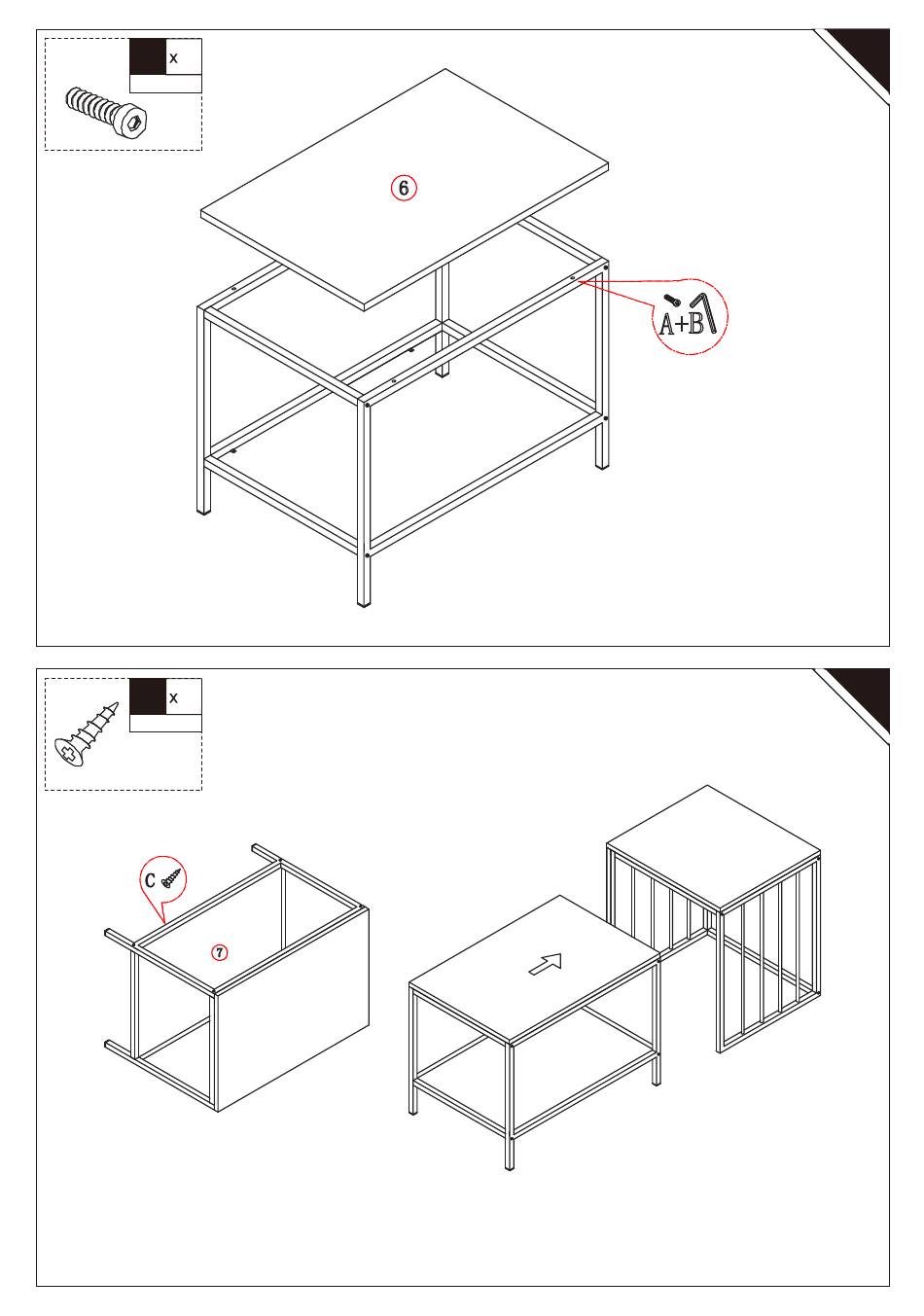 x

6

A+B

x

C

7