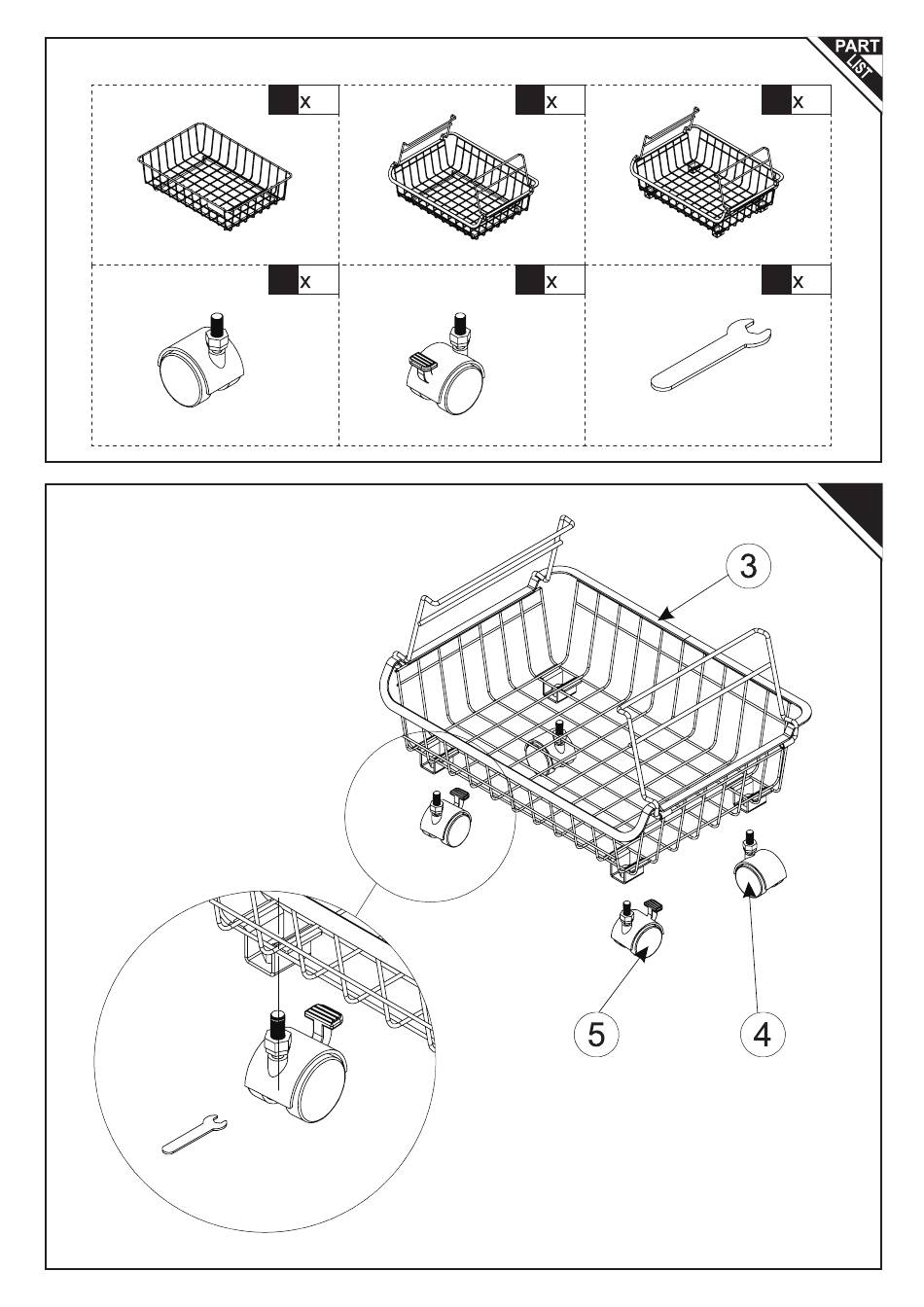 PART LIST

x

x

x

x

x

x

3

5

4