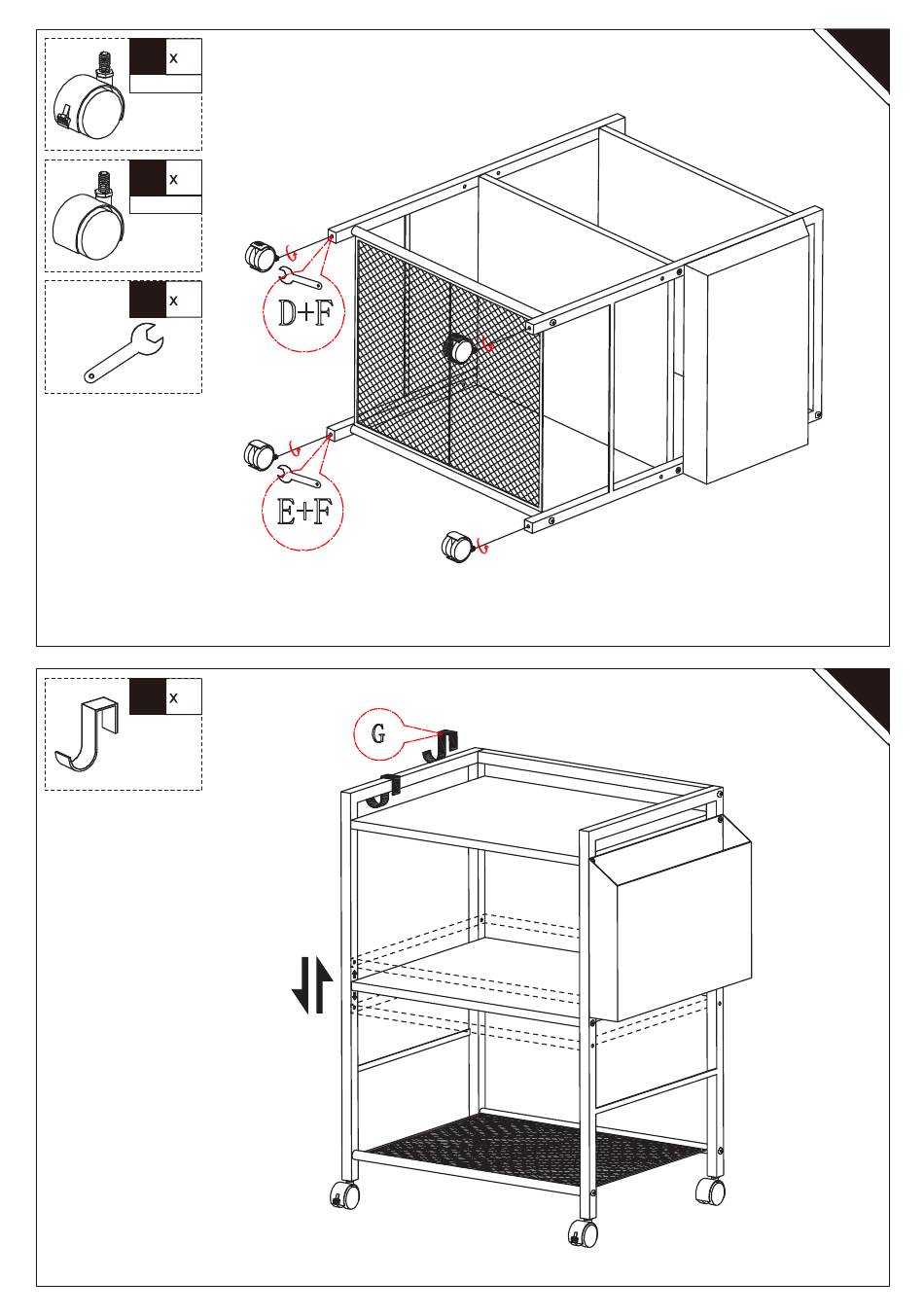 x

x

x

D+F

E+F

x

G