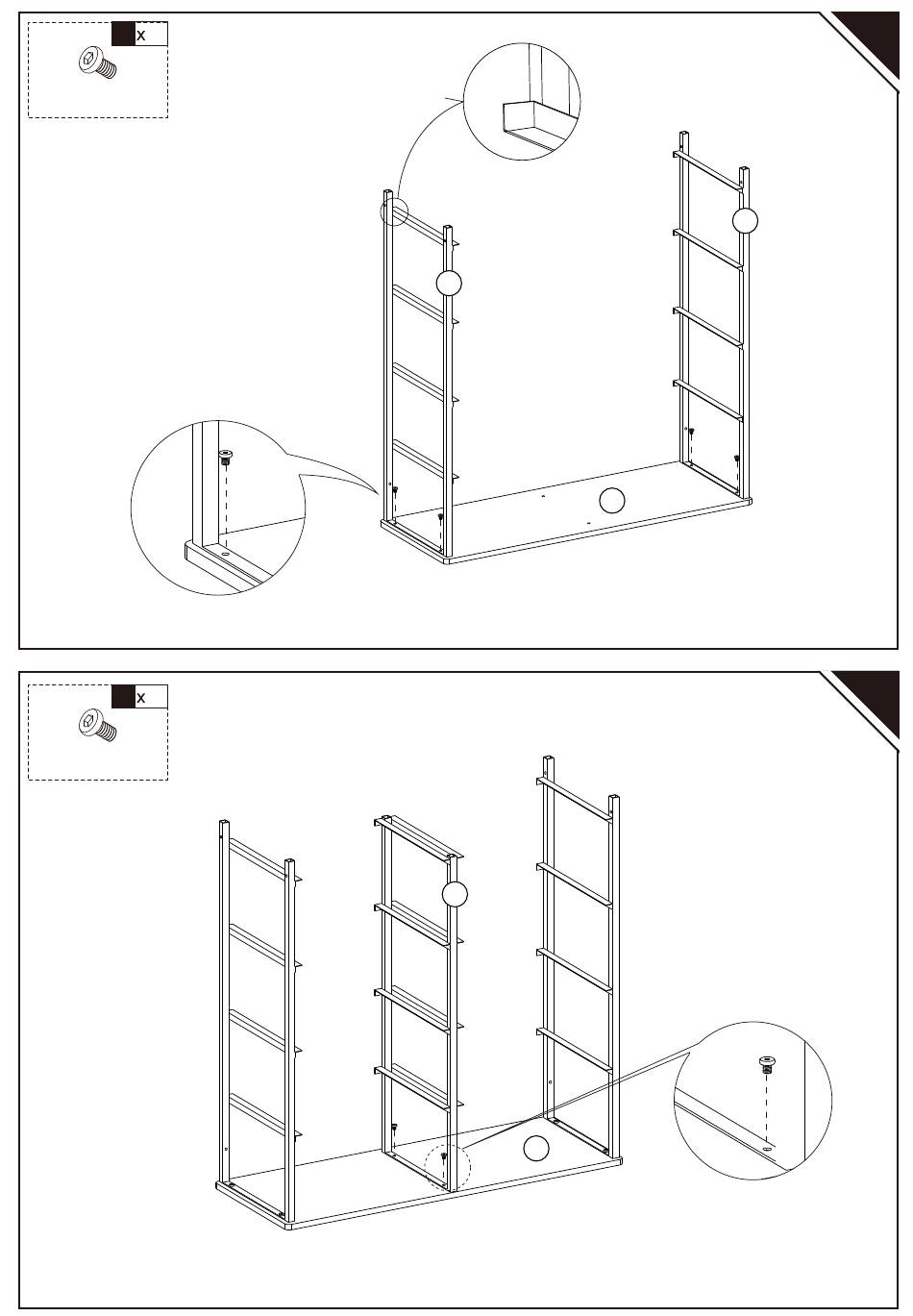 x

x