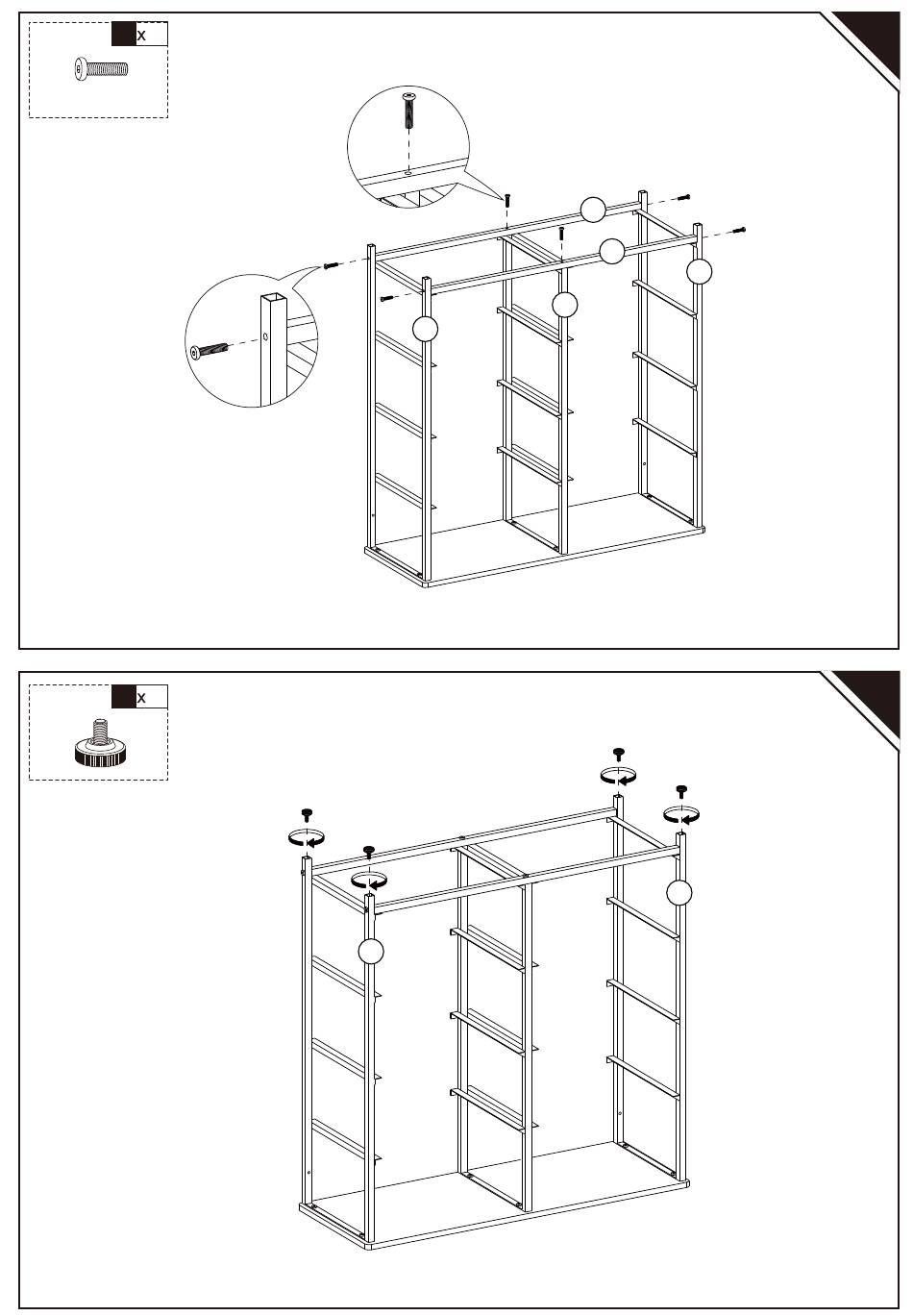 x

x