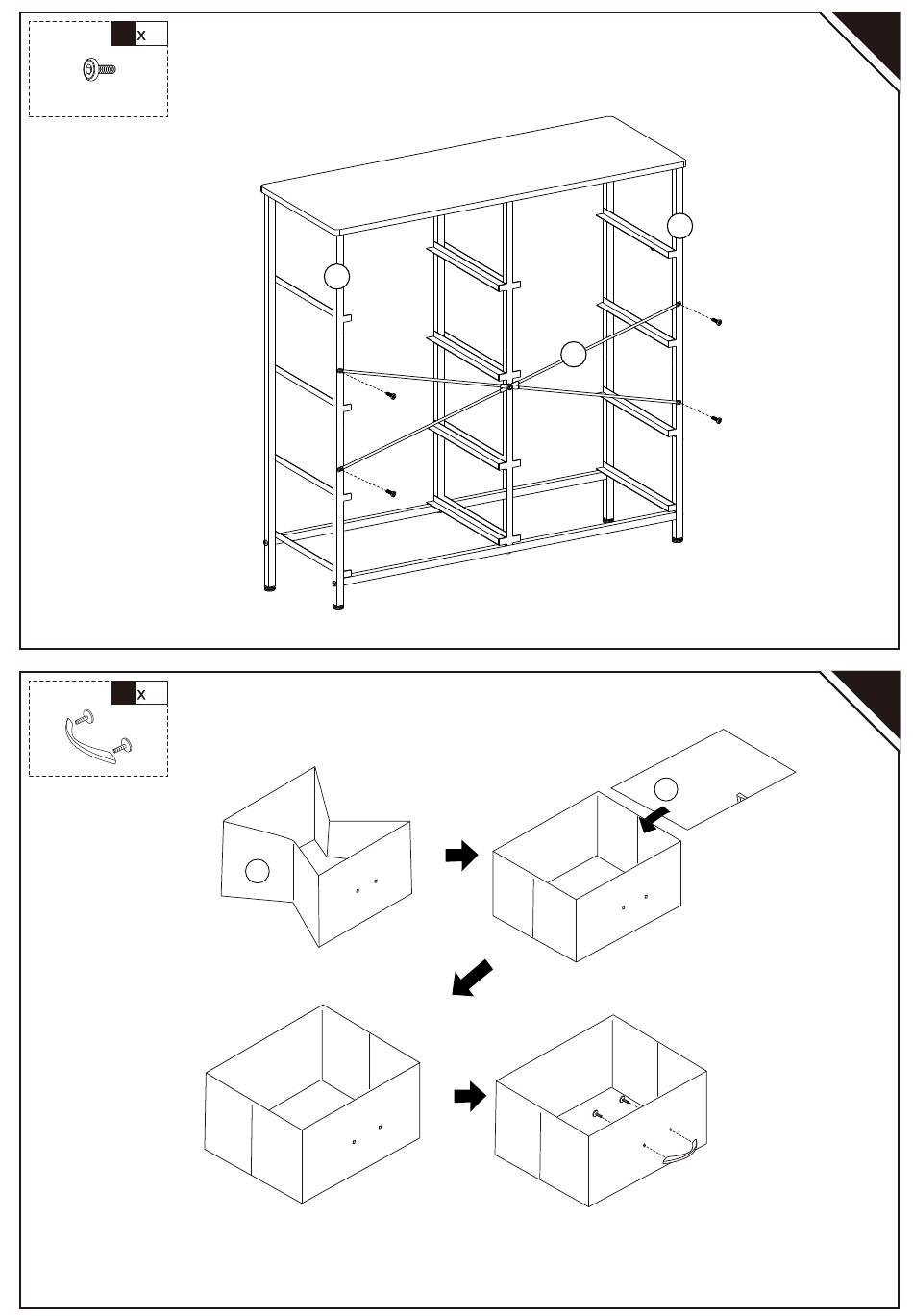 x

x