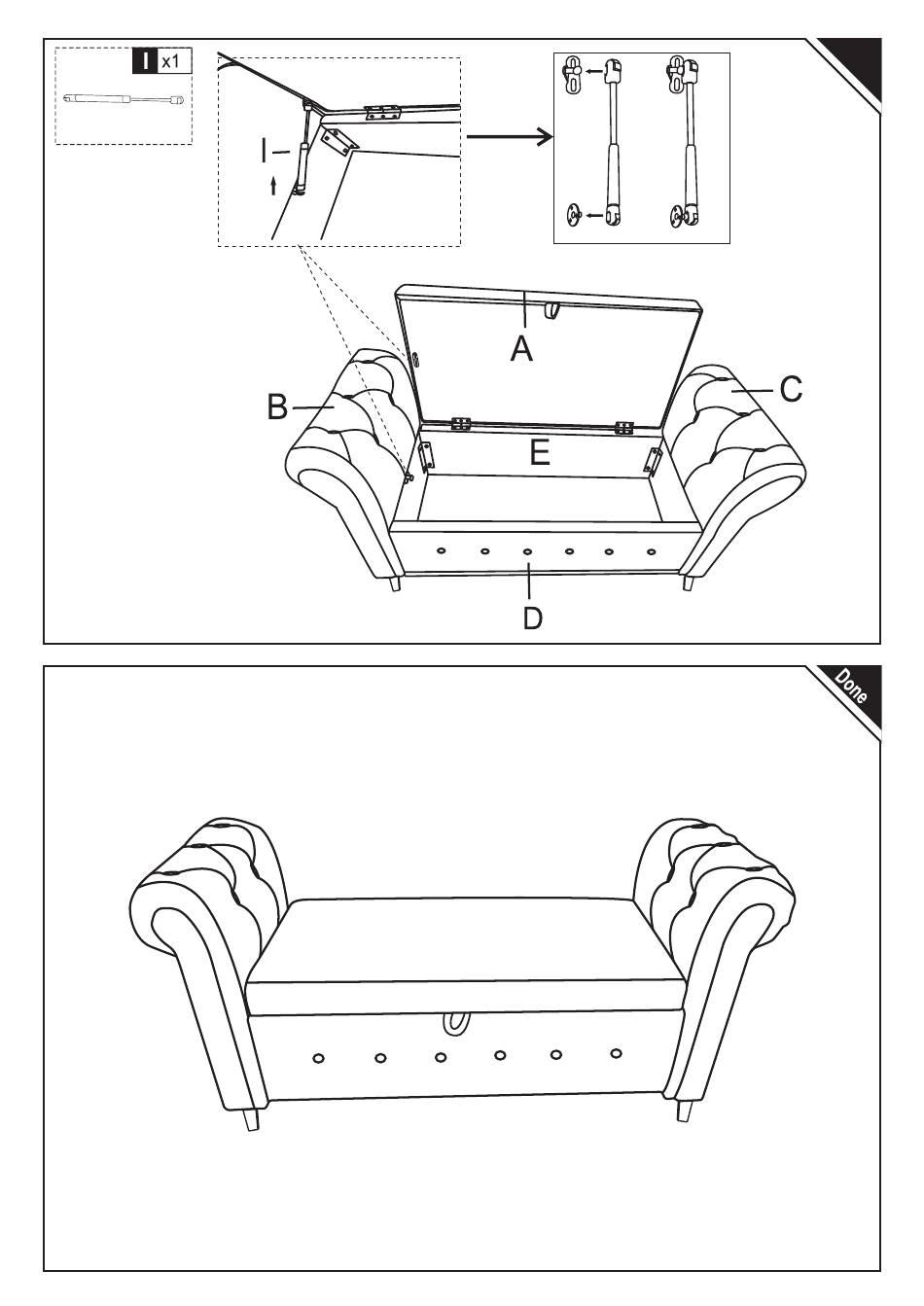 I x1

I

A

B

C

E

D

Done