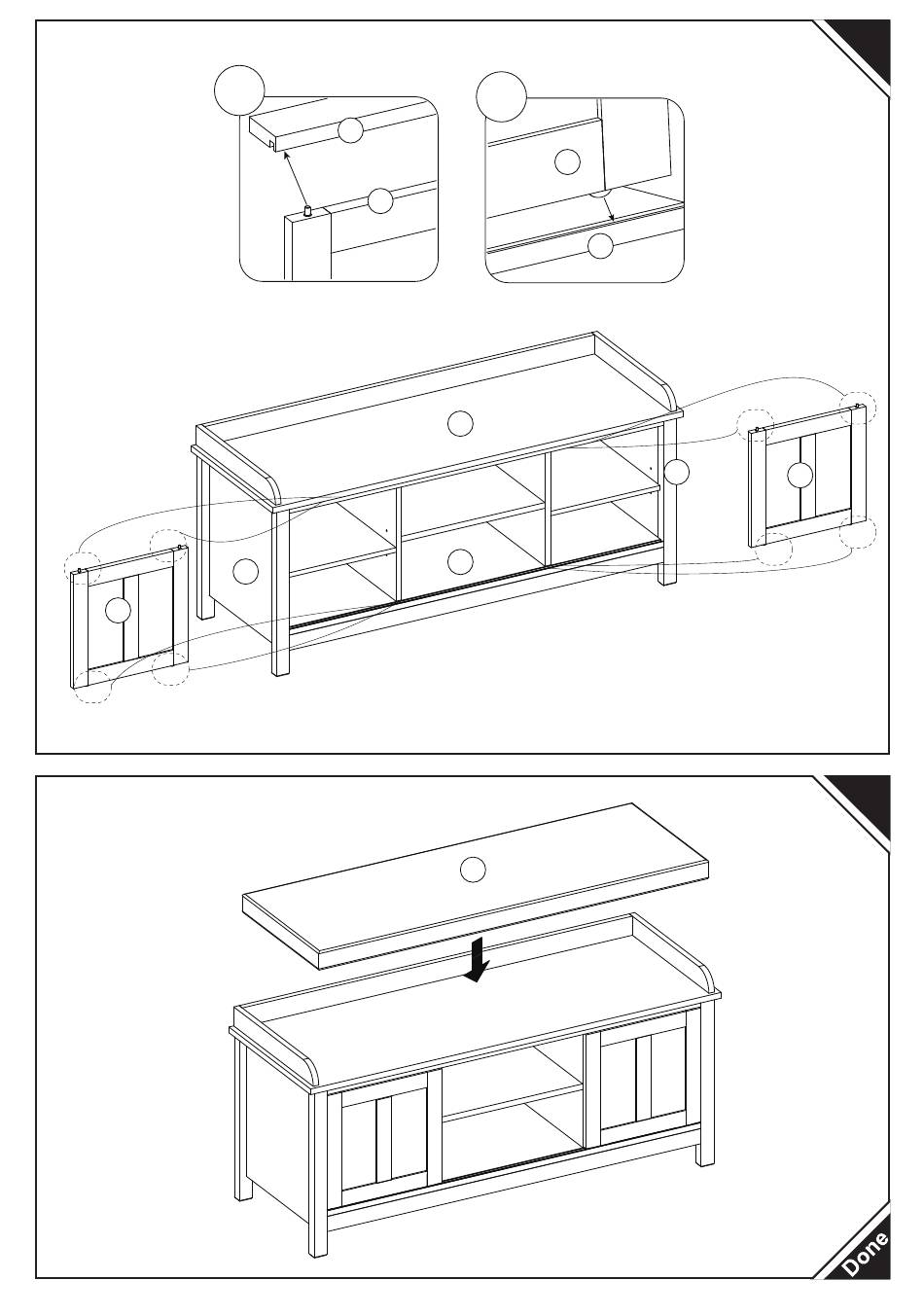 Done