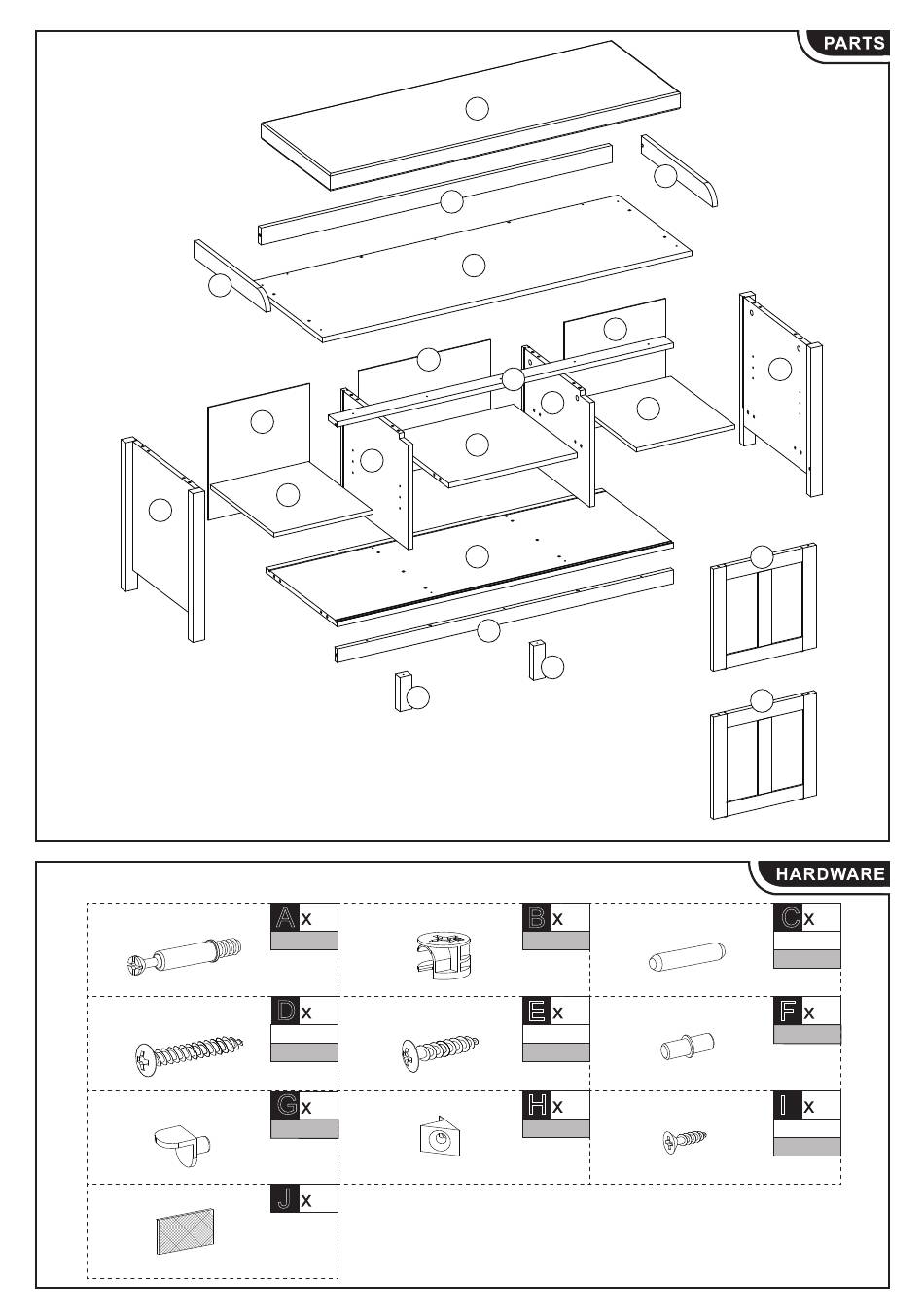 PARTS

HARDWARE

A x

B x

C x

D x

E x

F x

G x

H x

I x

J x