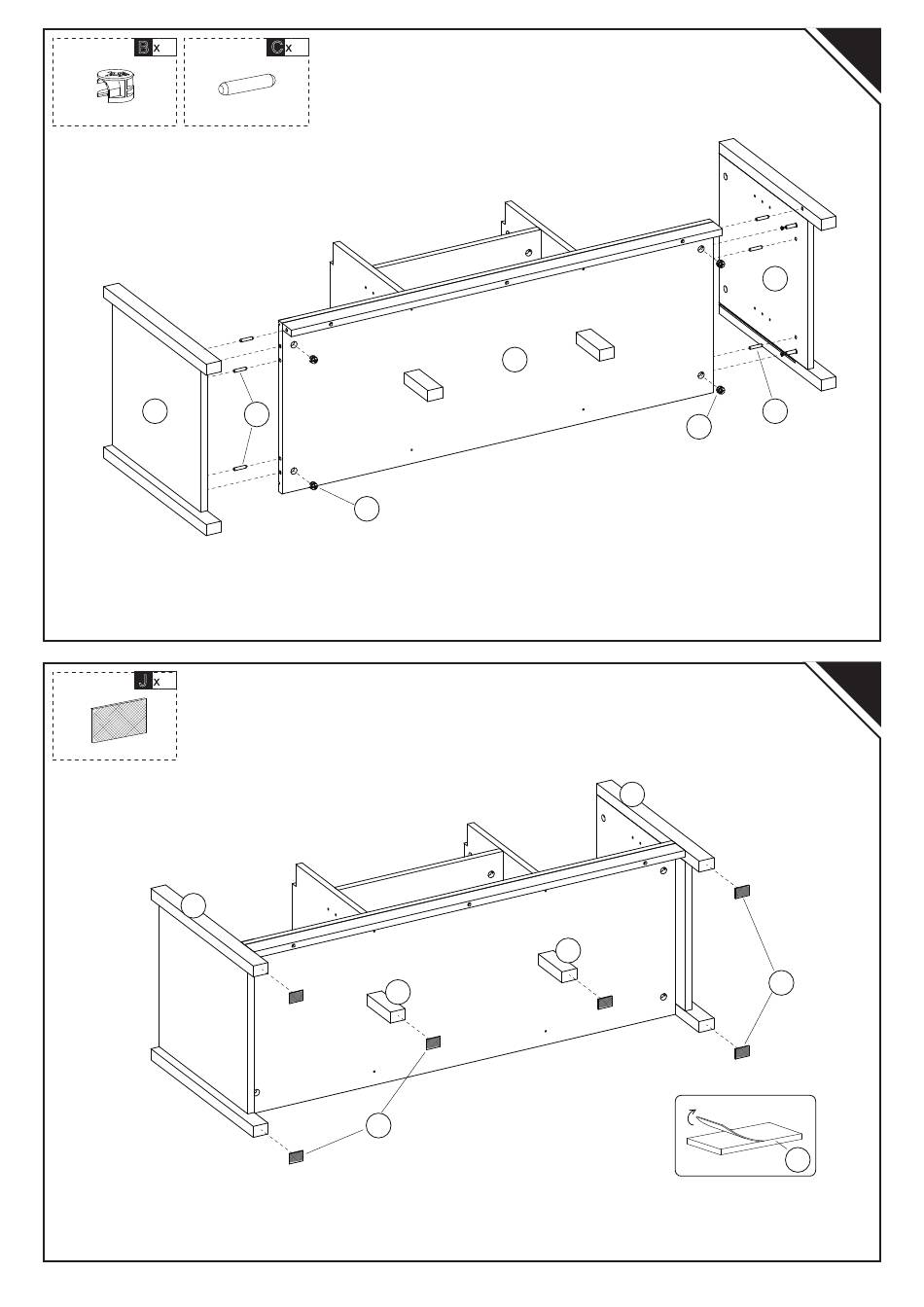 B x

C x

J x