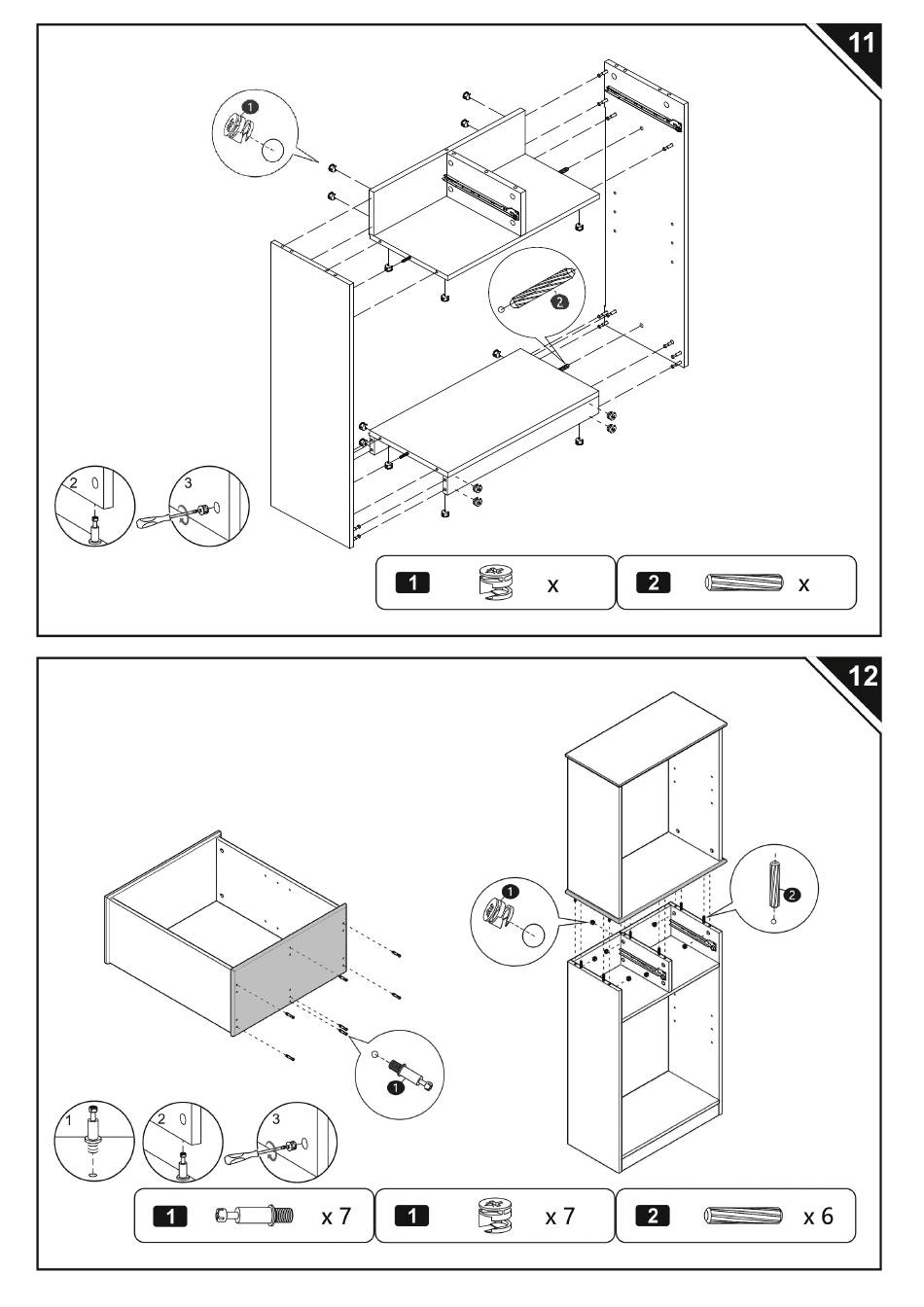 11

1

2

2

3

1 x

2 x

12

1

2

1

1

2

3

1 x 7

1 x 7

2 x 6