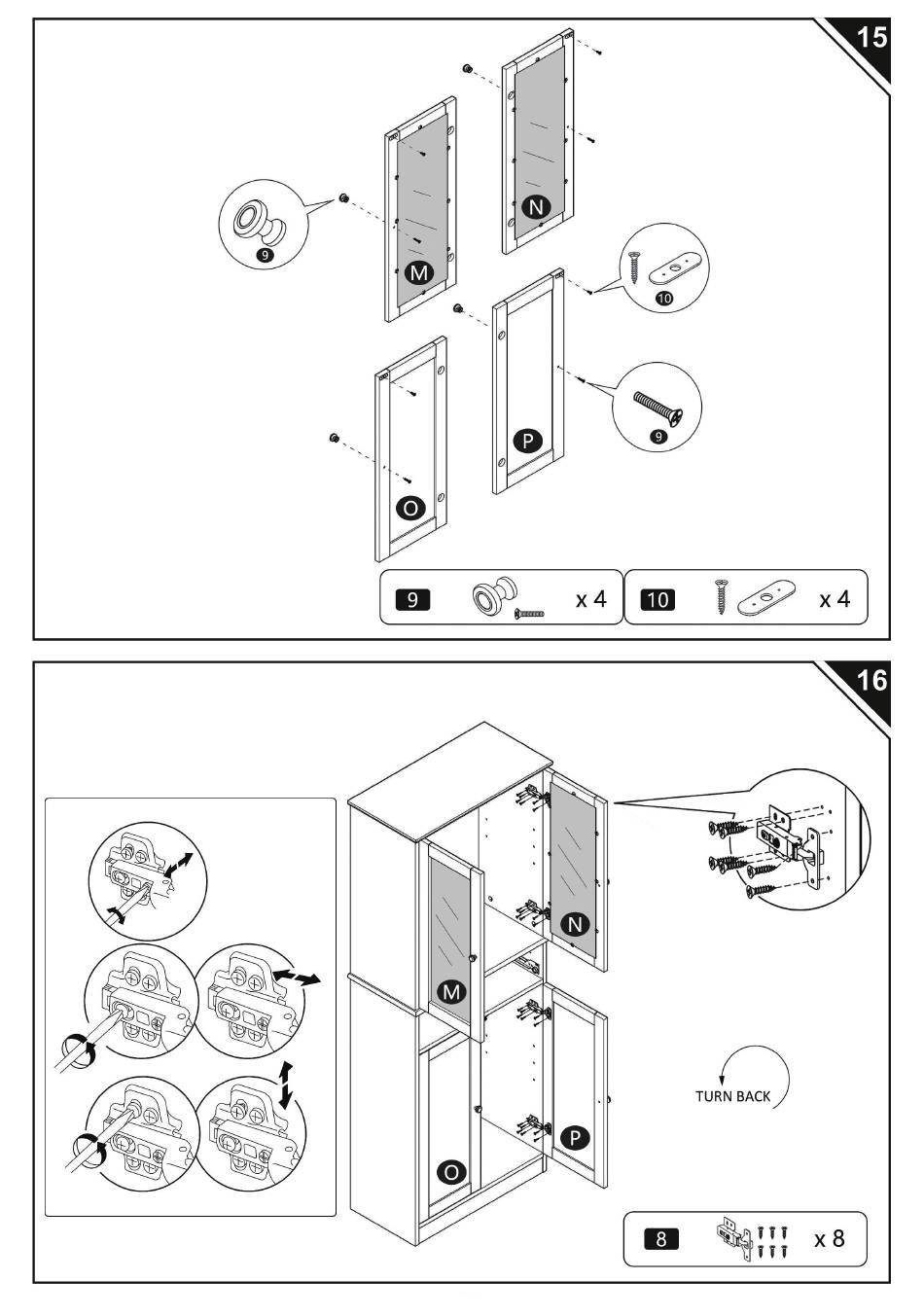 15

N

9

M

10

P

9

O

9 x 4
10 x 4

16

N

M

TURN BACK

P

O

8 x 8