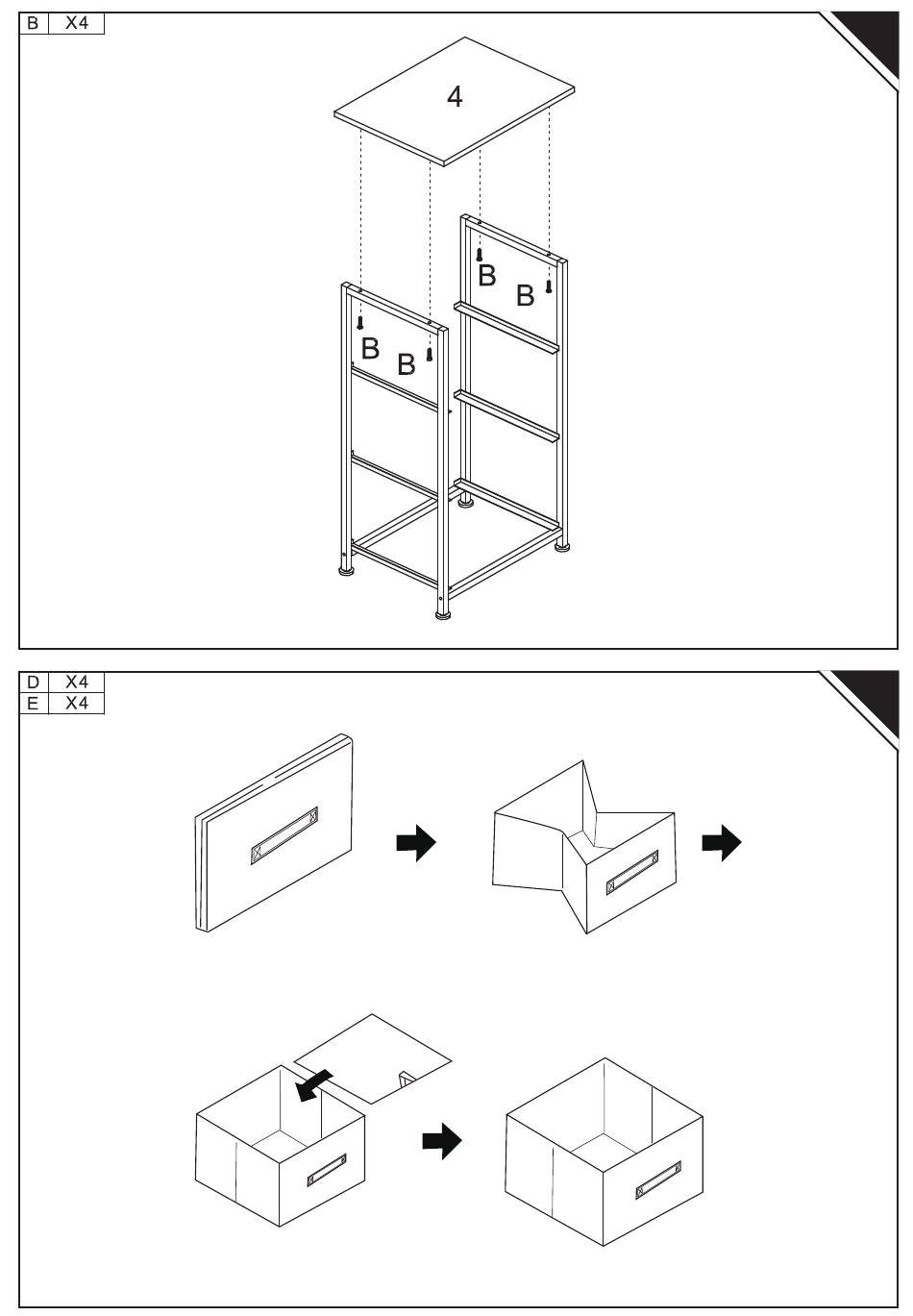 | B | X4 |
|---|---|

4

B B B B

| D | X4 |
|---|---|
| E | X4 |