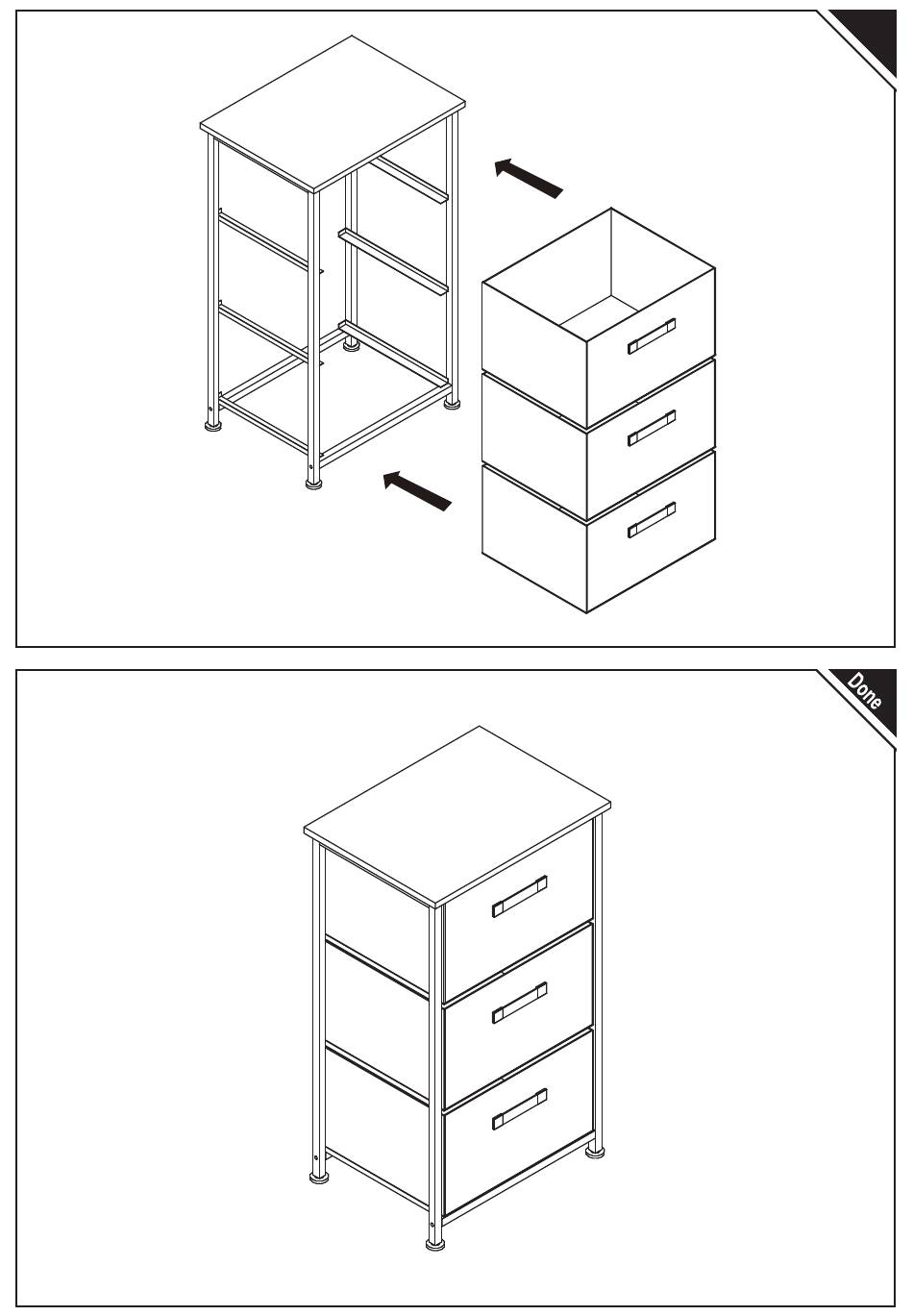 Done